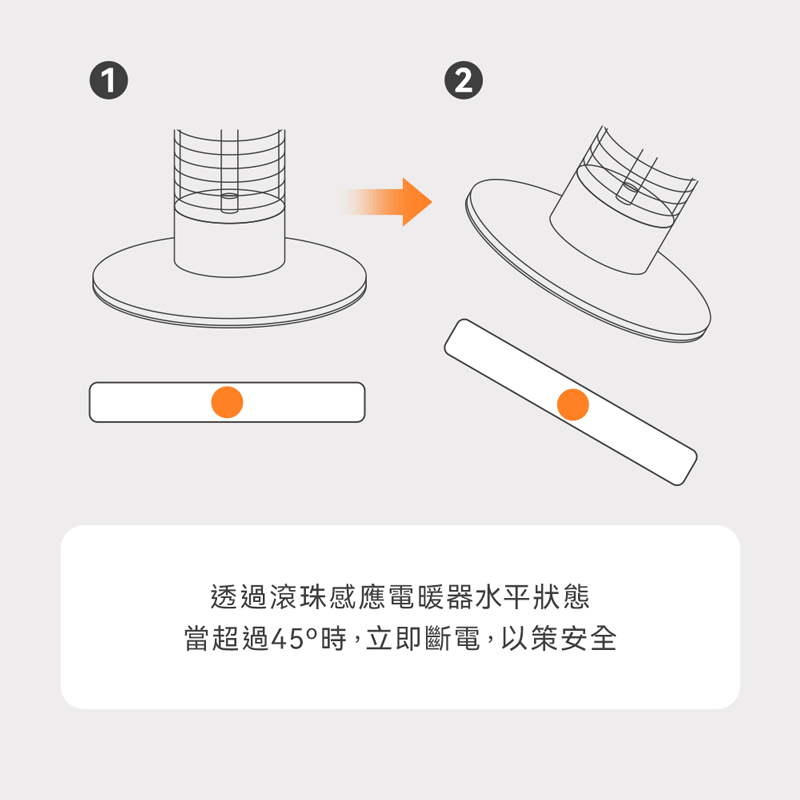 1

2

透過滾珠感應電暖器水平狀態
當超過45°時，立即斷電，以策安全