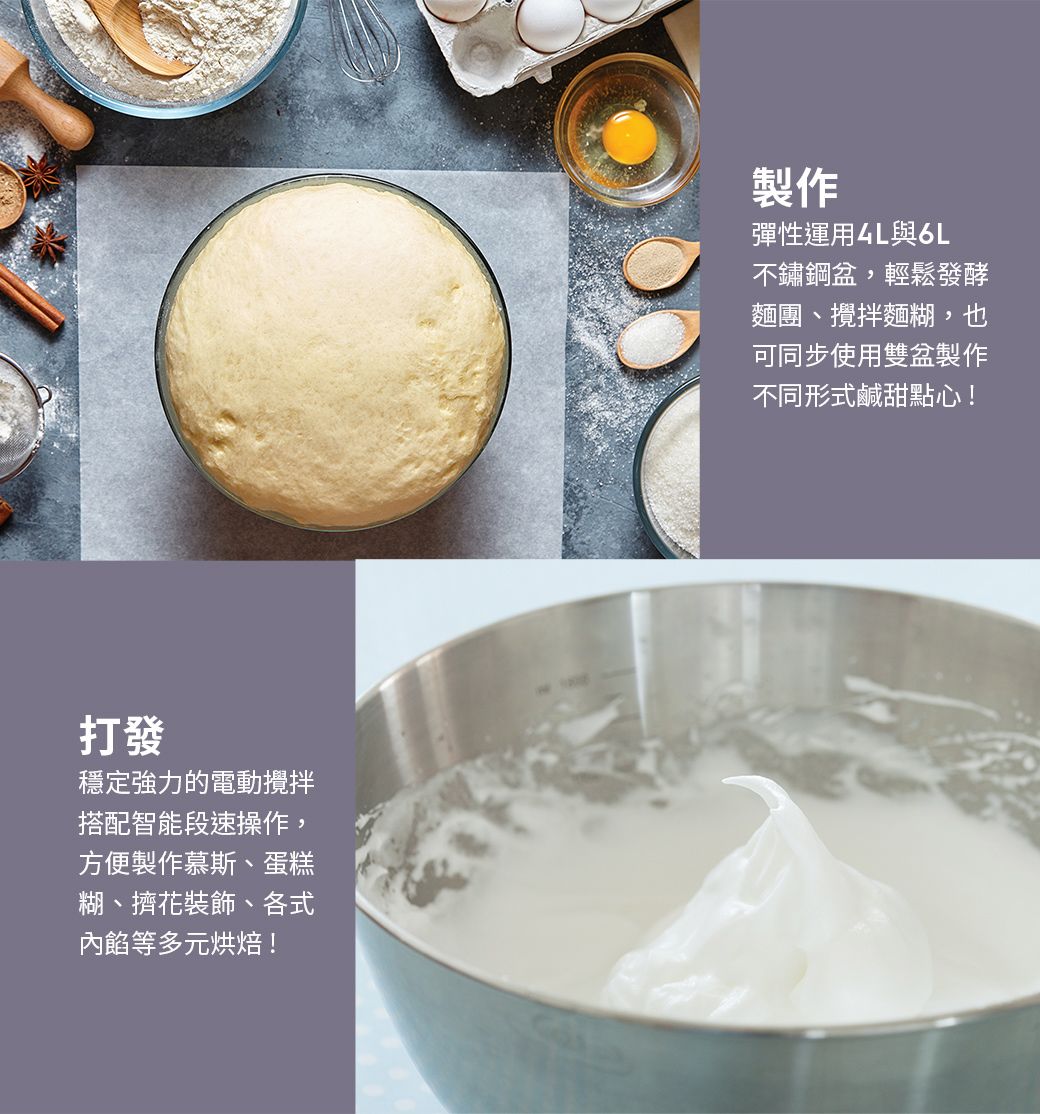 製作

彈性運用4L與6L不鏽鋼盆，輕鬆發酵麵團、攪拌麵糊，也可同步使用雙盆製作不同形式鹹甜點心！

打發

穩定強力的電動攪拌搭配智能段速操作，方便製作慕斯、蛋糕糊、擠花裝飾、各式內餡等多元烘焙！