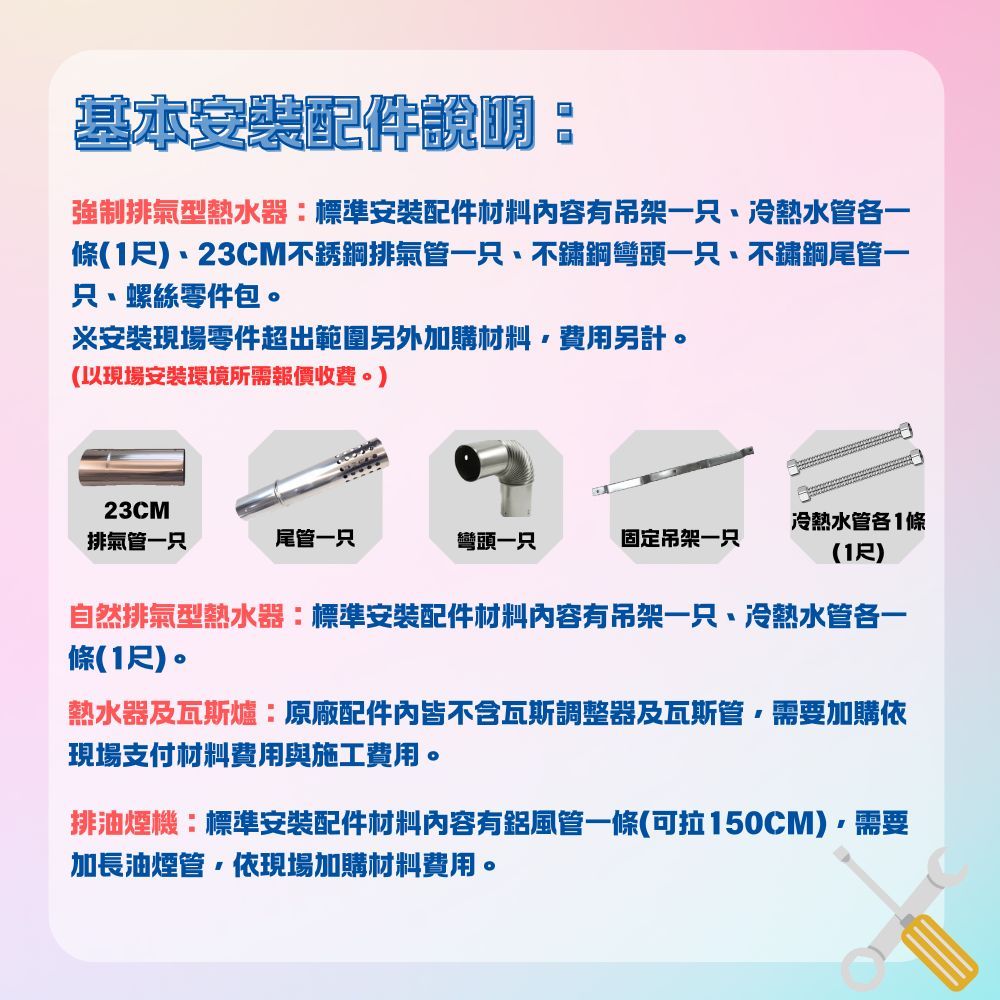 基本安裝配件說明：

強制排氣型熱水器：標準安裝配件材料內容有吊架一只、冷熱水管各一條(1尺)、23CM不銹鋼排氣管一只、不鏽鋼彎頭一只、不鏽鋼尾管一只、螺絲零件包。
※安裝現場零件超出範圍另外加購材料，費用另計。
(以現場安裝環境所需報價收費。)

23CM 排氣管一只

尾管一只

彎頭一只

固定吊架一只

冷熱水管各1條 (1尺)

自然排氣型熱水器：標準安裝配件材料內容有吊架一只、冷熱水管各一條(1尺)。

熱水器及瓦斯爐：原廠配件內皆不含瓦斯調整器及瓦斯管，需要加購依現場支付材料費用與施工費用。

排油煙機：標準安裝配件材料內容有鋁風管一條(可拉150CM)，需要加長油煙管，依現場加購材料費用。