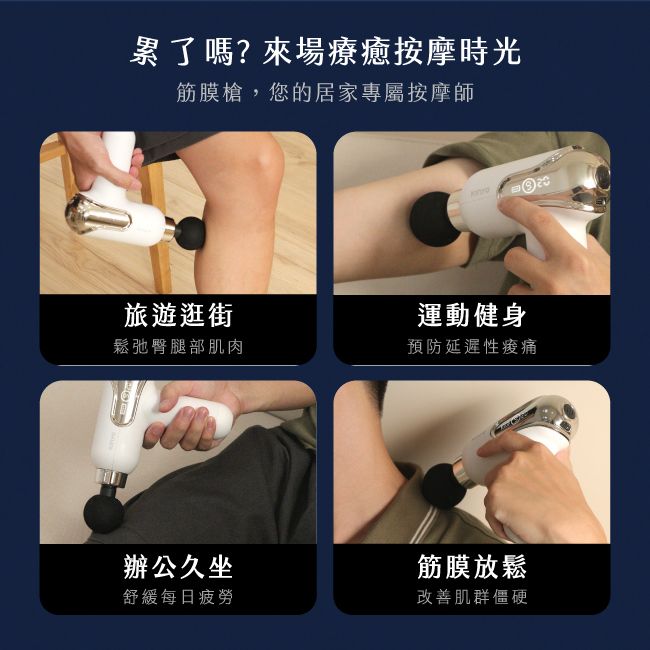 累了嗎? 來場療癒按摩時光

筋膜槍，您的居家專屬按摩師

旅遊逛街

鬆弛臀腿部肌肉

運動健身

預防延遲性痠痛

辦公久坐

舒緩每日疲勞

筋膜放鬆

改善肌群僵硬