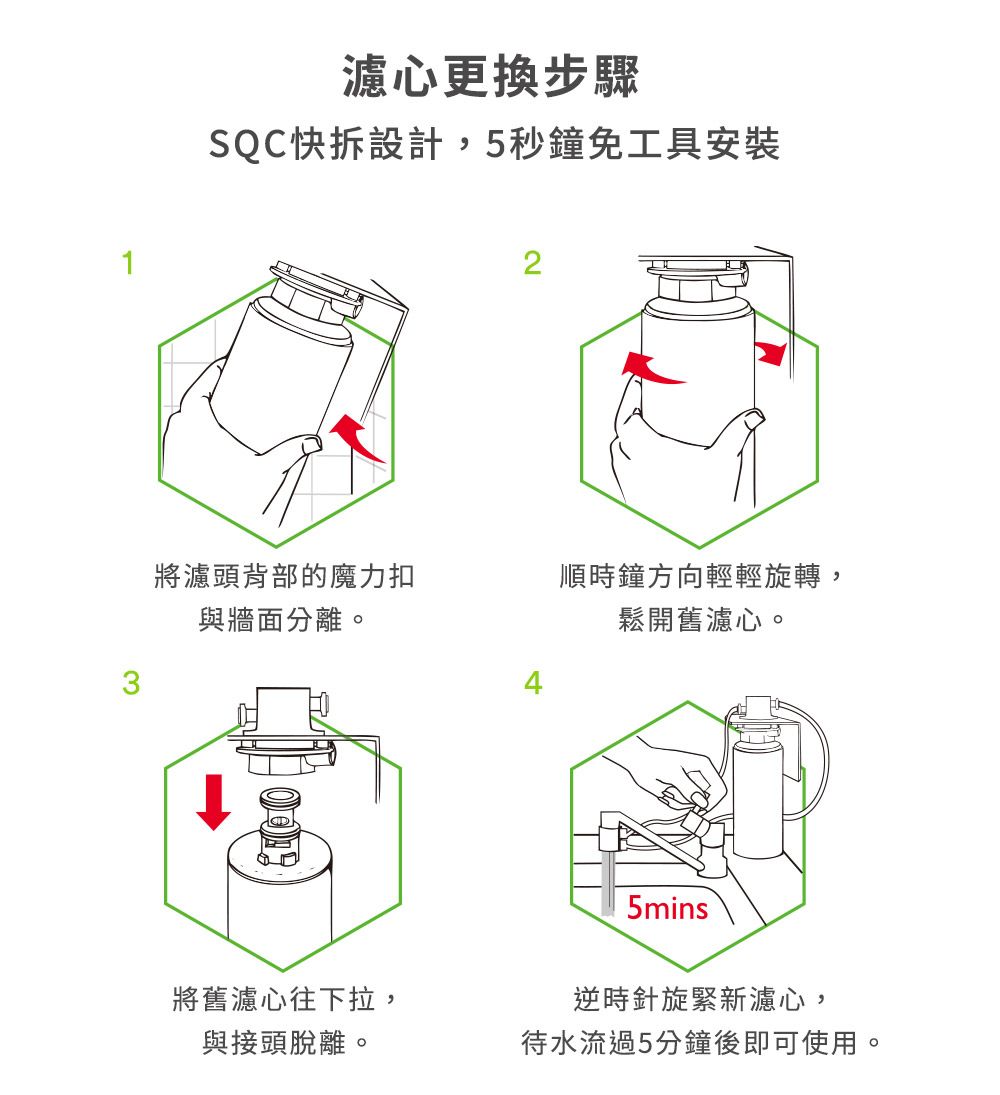 濾心更換步驟

SQC快拆設計，5秒鐘免工具安裝

1

將濾頭背部的魔力扣與牆面分離。

2

順時鐘方向輕輕旋轉，鬆開舊濾心。

3

將舊濾心往下拉，與接頭脫離。

4

5mins

逆時針旋緊新濾心，待水流過5分鐘後即可使用。