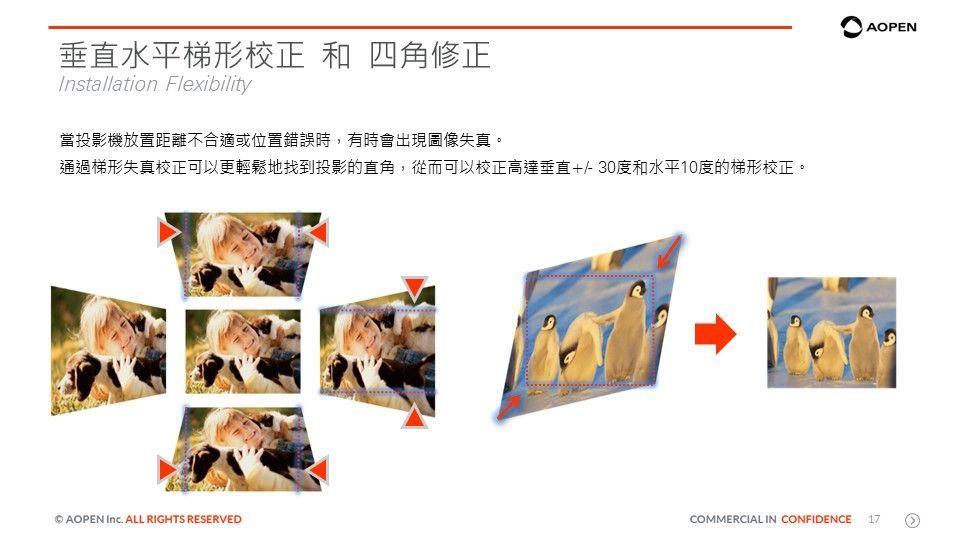 AOPEN

垂直水平梯形校正 和 四角修正
Installation Flexibility

當投影機放置距離不合適或位置錯誤時，有時會出現圖像失真。
通過梯形失真校正可以更輕鬆地找到投影的直角，從而可以校正高達垂直+/- 30度和水平10度的梯形校正。

© AOPEN Inc. ALL RIGHTS RESERVED
COMMERCIAL IN CONFIDENCE 17