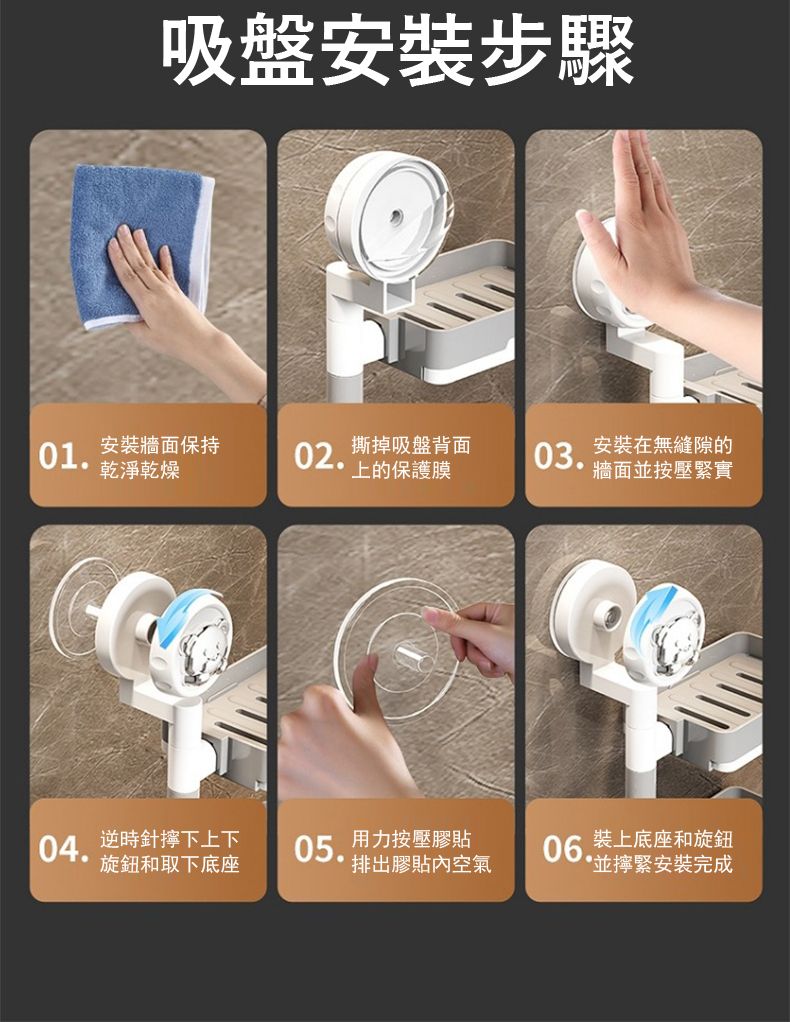 吸盤安裝步驟

01. 安裝牆面保持乾淨乾燥

02. 撕掉吸盤背面上的保護膜

03. 安裝在無縫隙的牆面並按壓緊實

04. 逆時針擰下上下旋鈕和取下底座

05. 用力按壓膠貼排出膠貼內空氣

06. 裝上底座和旋鈕並擰緊安裝完成