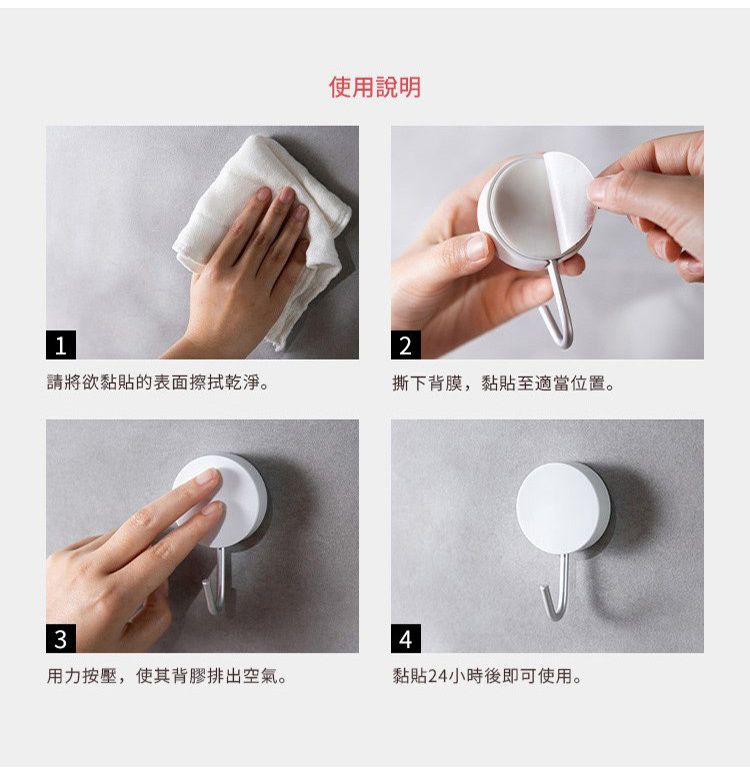 使用說明

1

請將欲黏貼的表面擦拭乾淨。

2

撕下背膜，黏貼至適當位置。

3

用力按壓，使其背膠排出空氣。

4

黏貼24小時後即可使用。