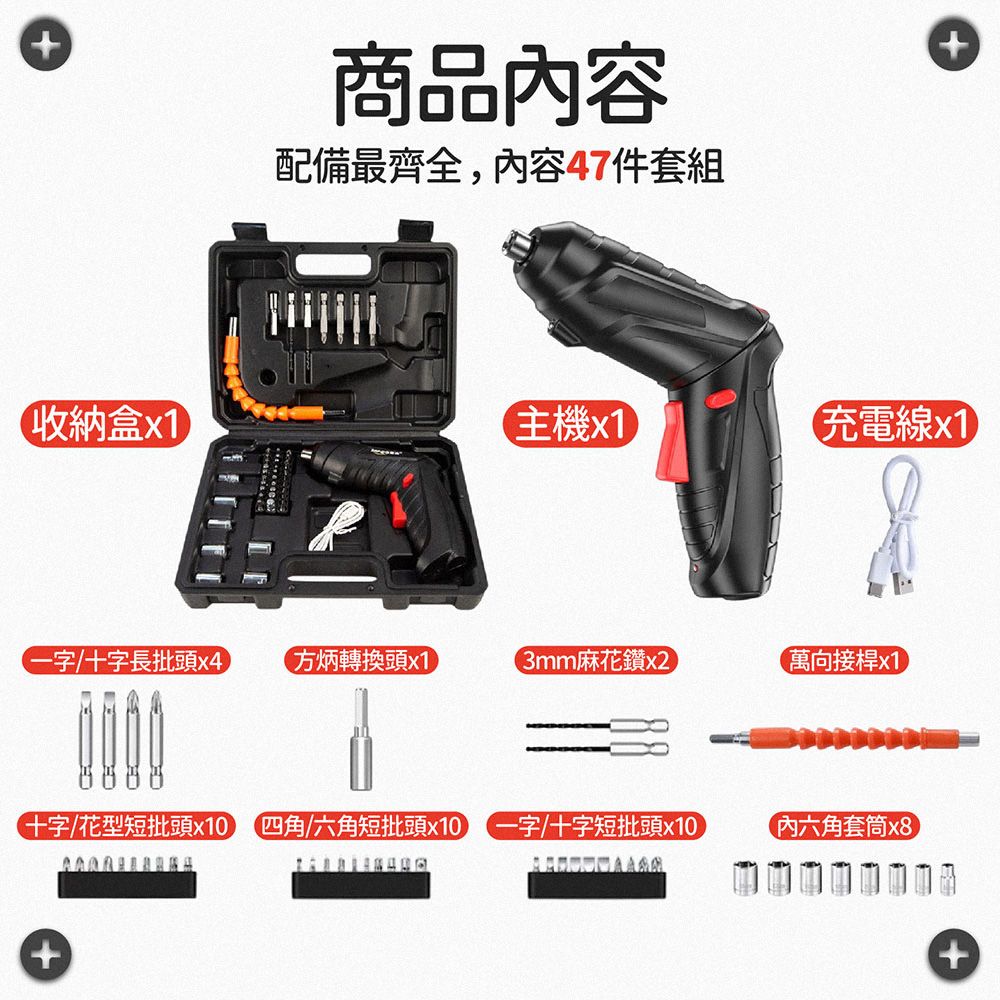 商品內容

配備最齊全，內容47件套組

收納盒x1

主機x1

充電線x1

一字/十字長批頭x4

方炳轉換頭x1

3mm麻花鑽x2

萬向接桿x1

十字/花型短批頭x10

四角/六角短批頭x10

一字/十字短批頭x10

內六角套筒x8