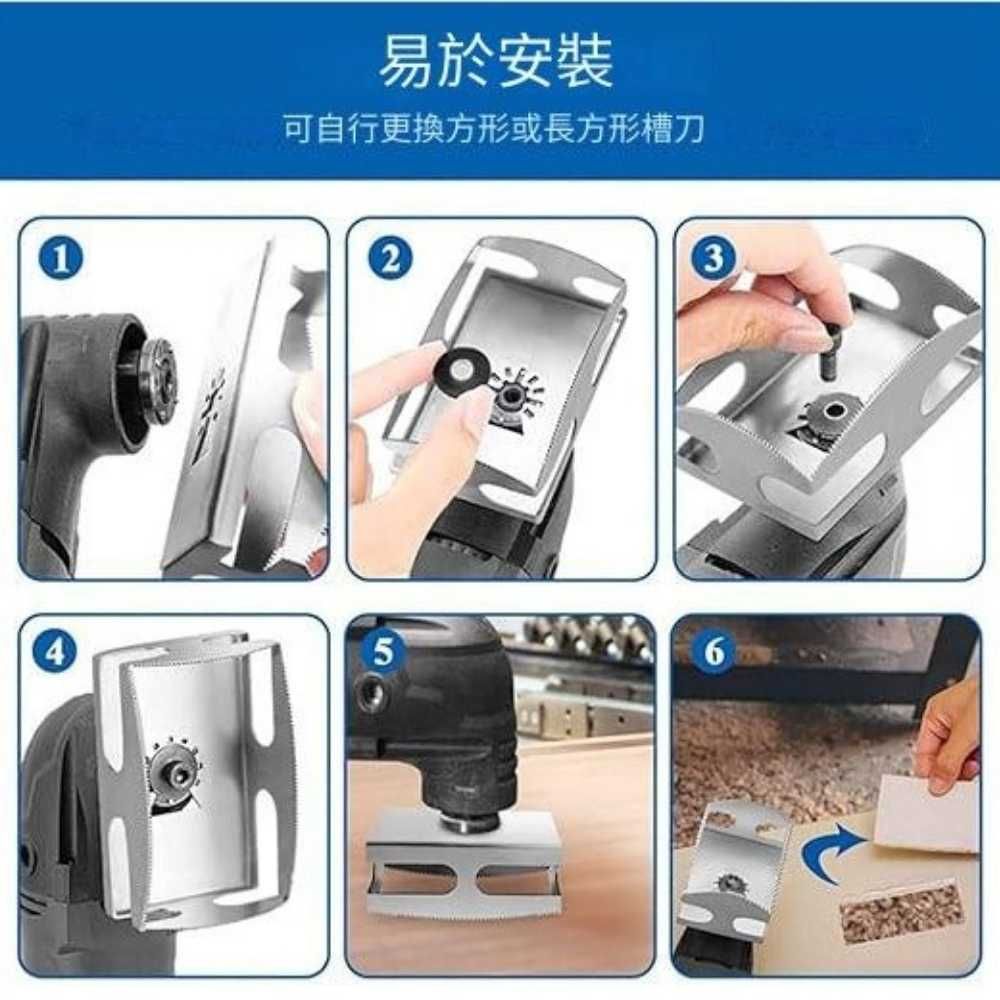 易於安裝
可自行更換方形或長方形槽刀

1

2

3

4

5

6