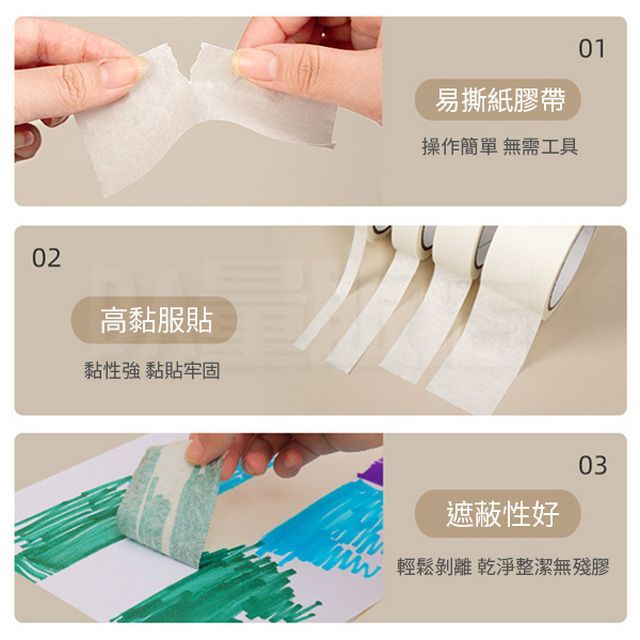 01

易撕紙膠帶

操作簡單 無需工具

02

高黏服貼

黏性強 黏貼牢固

03

遮蔽性好

輕鬆剝離 乾淨整潔無殘膠