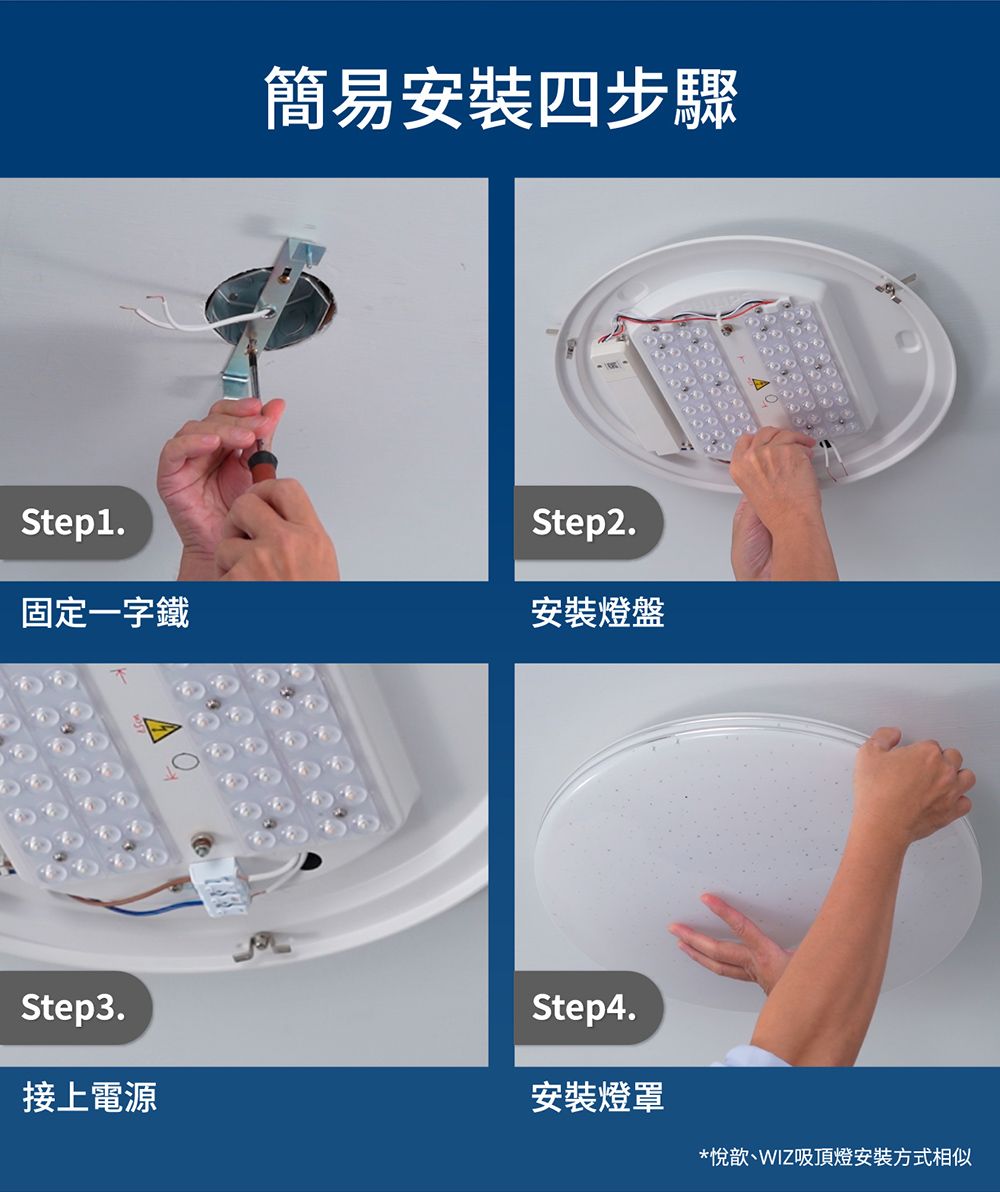 簡易安裝四步驟

Step1.

固定一字鐵

Step2.

安裝燈盤

Step3.

接上電源

Step4.

安裝燈罩

*悅歆、WIZ吸頂燈安裝方式相似