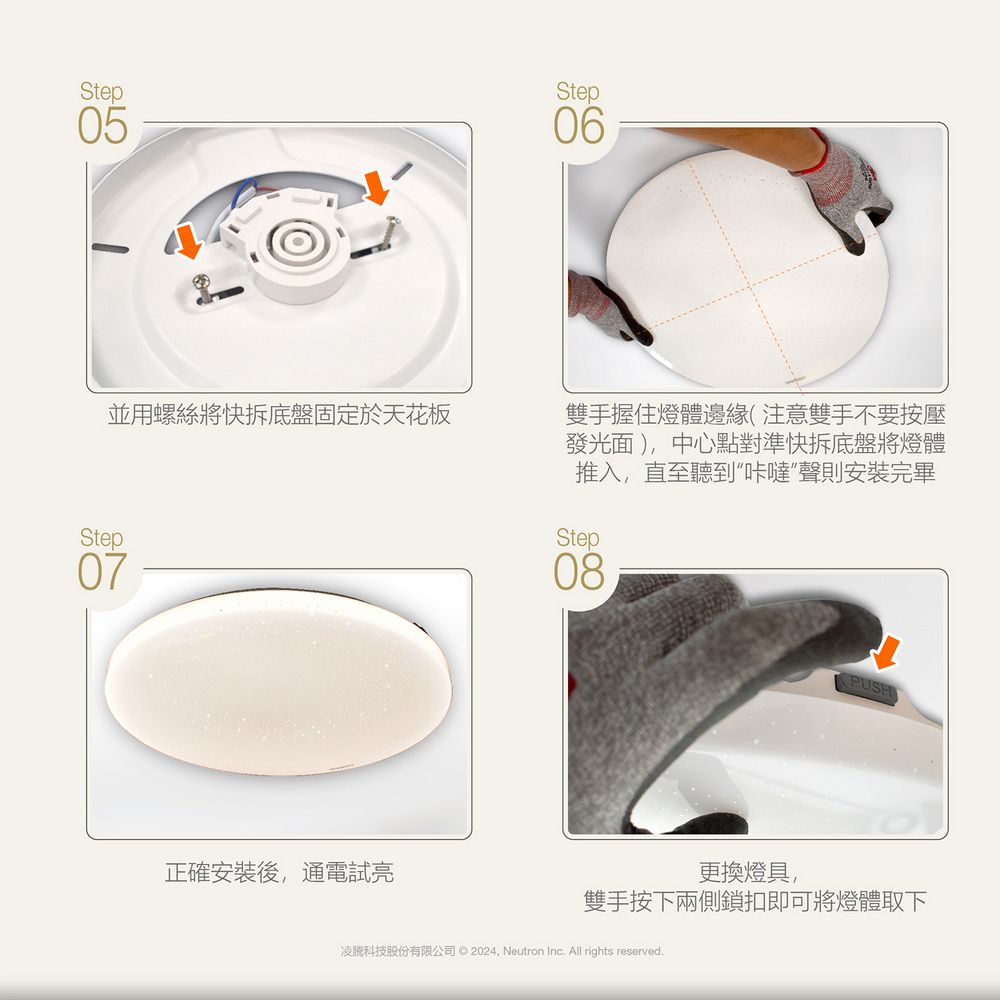 Step
05

並用螺絲將快拆底盤固定於天花板

Step
06

雙手握住燈體邊緣( 注意雙手不要按壓發光面 )，中心點對準快拆底盤將燈體推入，直至聽到"咔噠"聲則安裝完畢

Step
07

正確安裝後，通電試亮

Step
08

PUSH

更換燈具，
雙手按下兩側鎖扣即可將燈體取下

凌騰科技股份有限公司 © 2024, Neutron Inc. All rights reserved.