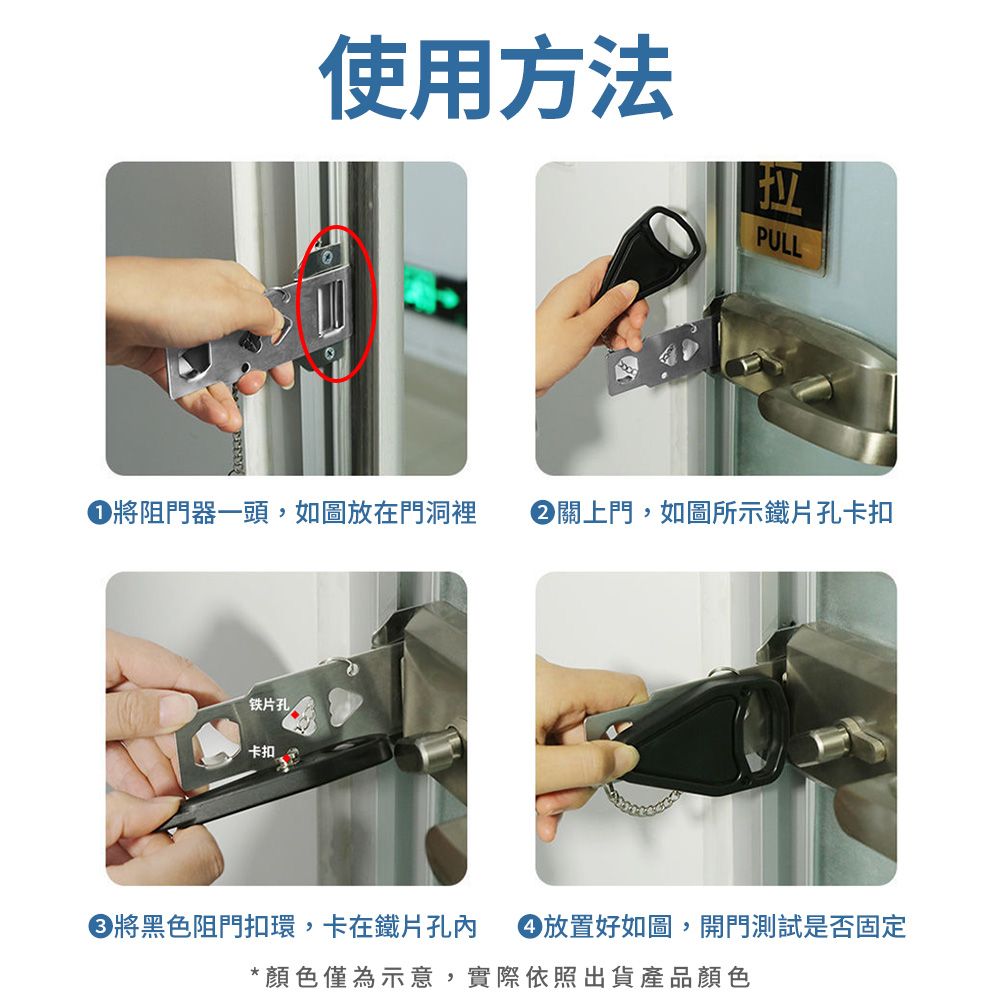 使用方法

拉
PULL

❶將阻門器一頭，如圖放在門洞裡

❷關上門，如圖所示鐵片孔卡扣

铁片孔
卡扣

❸將黑色阻門扣環，卡在鐵片孔內

❹放置好如圖，開門測試是否固定

*顏色僅為示意，實際依照出貨產品顏色