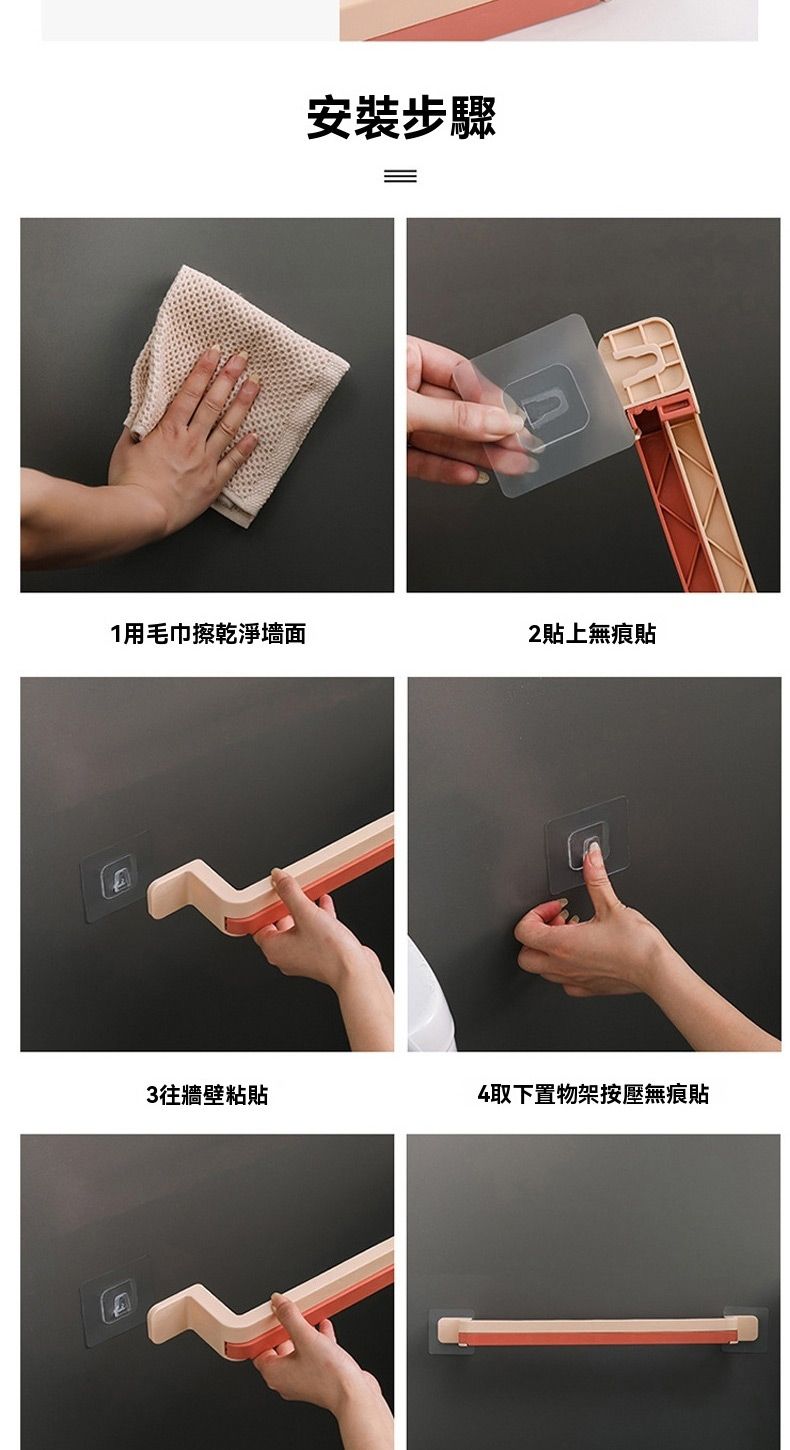 安裝步驟

1用毛巾擦乾淨墻面

2貼上無痕貼

3往牆壁粘貼

4取下置物架按壓無痕貼