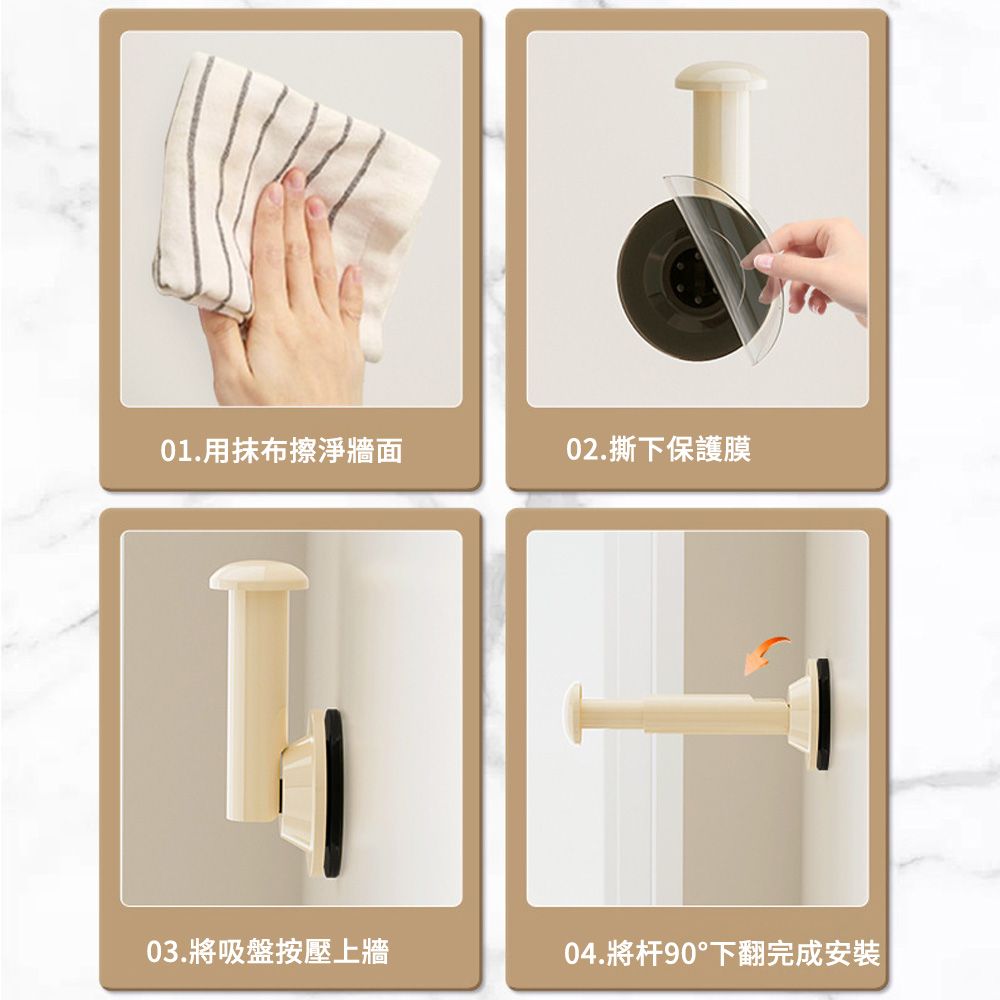 01.用抹布擦淨牆面

02.撕下保護膜

03.將吸盤按壓上牆

04.將杆90°下翻完成安裝