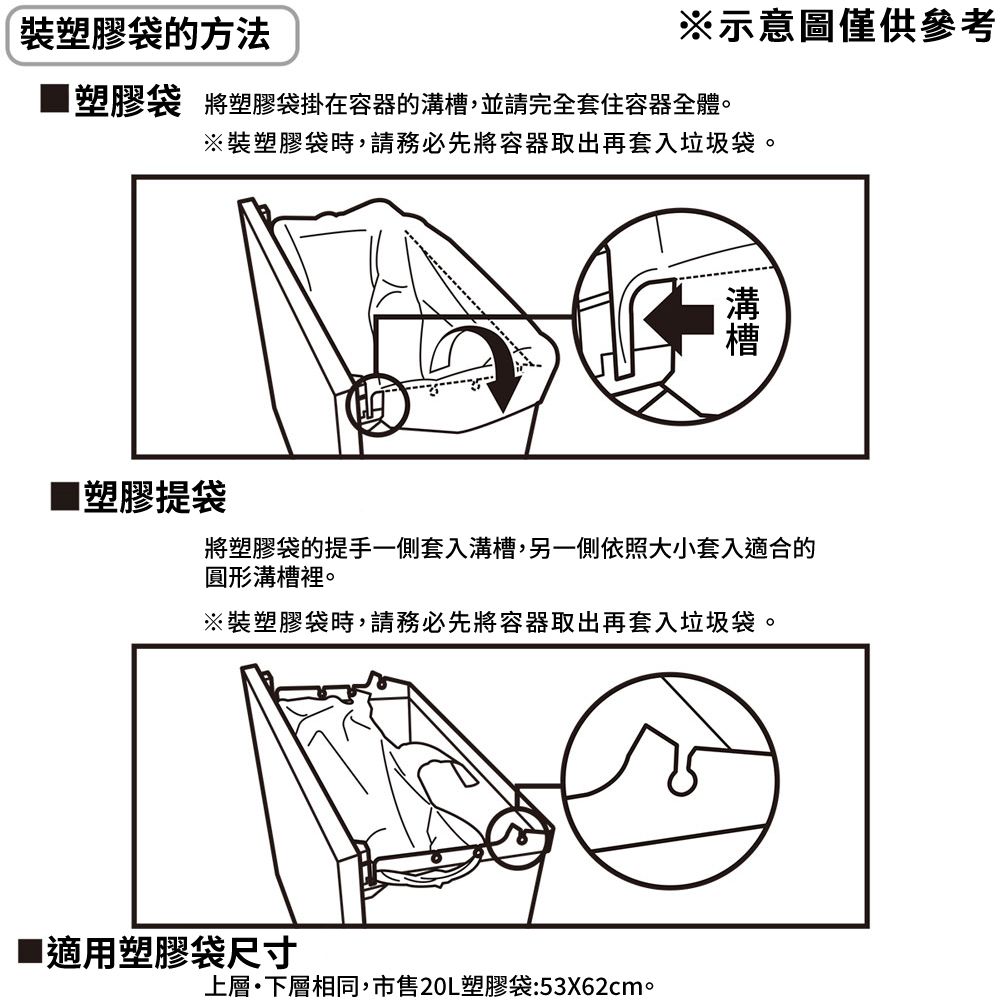 裝塑膠袋的方法

※示意圖僅供參考

■塑膠袋 將塑膠袋掛在容器的溝槽，並請完全套住容器全體。
※裝塑膠袋時，請務必先將容器取出再套入垃圾袋。

溝槽

■塑膠提袋

將塑膠袋的提手一側套入溝槽，另一側依照大小套入適合的圓形溝槽裡。

※裝塑膠袋時，請務必先將容器取出再套入垃圾袋。

■適用塑膠袋尺寸
上層・下層相同，市售20L塑膠袋:53X62cm。