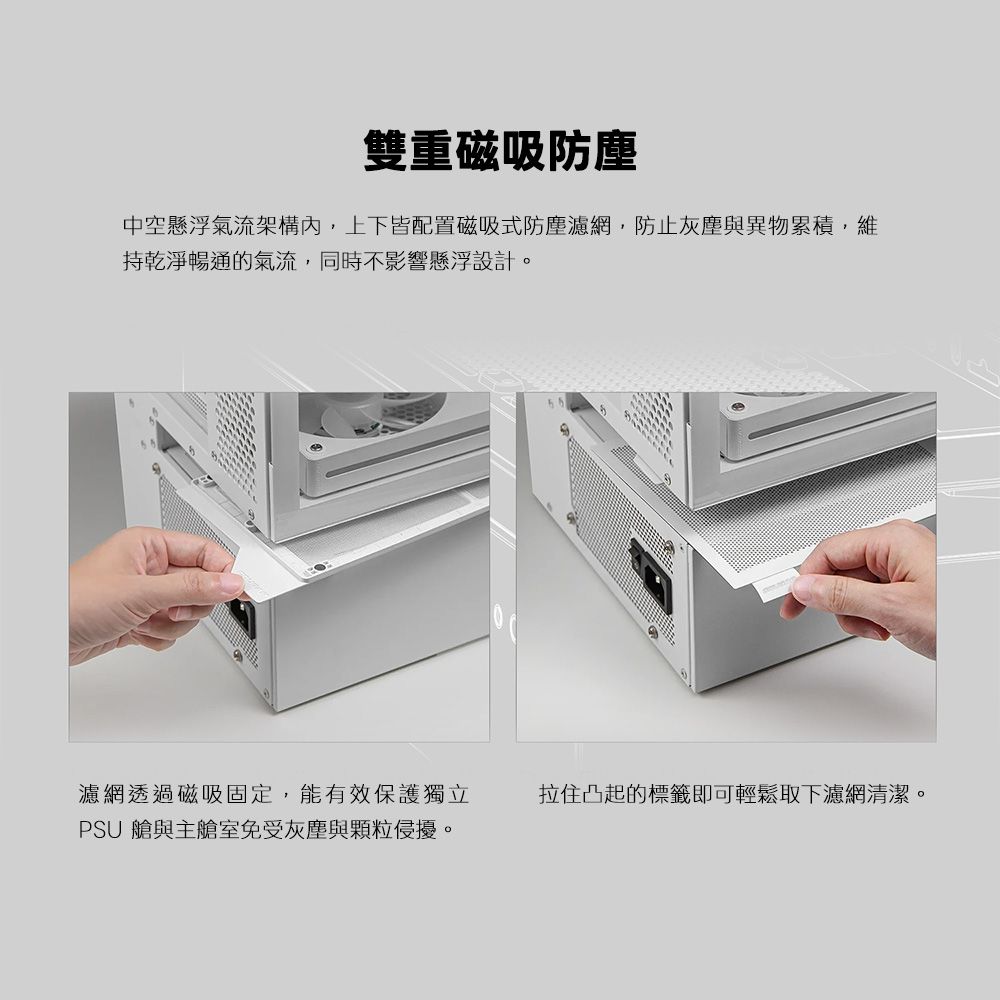 雙重磁吸防塵

中空懸浮氣流架構內，上下皆配置磁吸式防塵濾網，防止灰塵與異物累積，維持乾淨暢通的氣流，同時不影響懸浮設計。

濾網透過磁吸固定，能有效保護獨立 PSU 艙與主艙室免受灰塵與顆粒侵擾。

拉住凸起的標籤即可輕鬆取下濾網清潔。