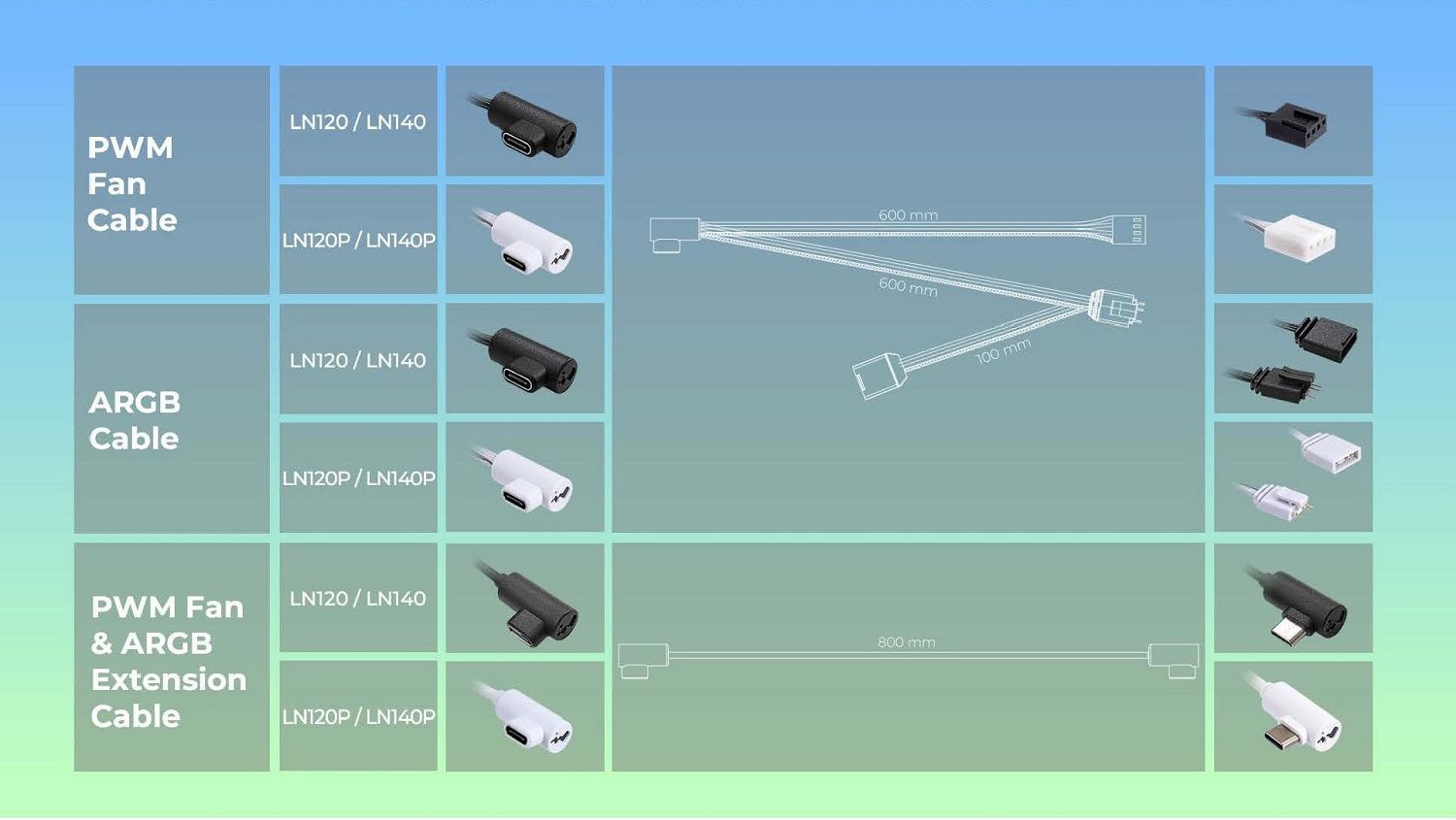 PWM Fan Cable

LN120 / LN140

LN120P / LN140P

600 mm

600 mm

100 mm

ARGB Cable

LN120 / LN140

LN120P / LN140P

PWM Fan & ARGB Extension Cable

LN120 / LN140

LN120P / LN140P

800 mm