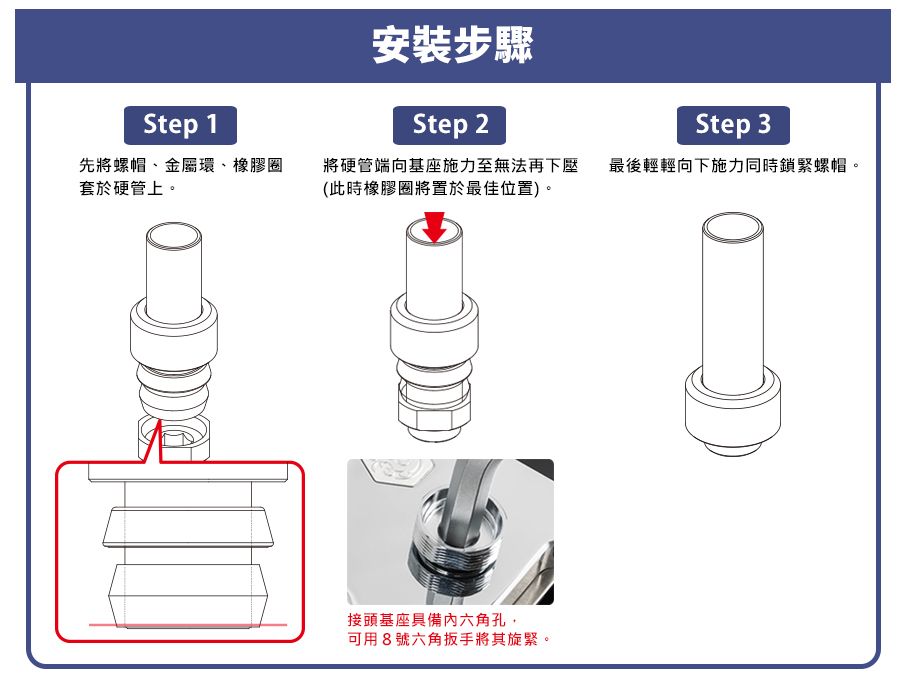 安裝步驟

Step 1

先將螺帽、金屬環、橡膠圈套於硬管上。

Step 2

將硬管端向基座施力至無法再下壓(此時橡膠圈將置於最佳位置)。

接頭基座具備內六角孔，可用 8 號六角扳手將其旋緊。

Step 3

最後輕輕向下施力同時鎖緊螺帽。