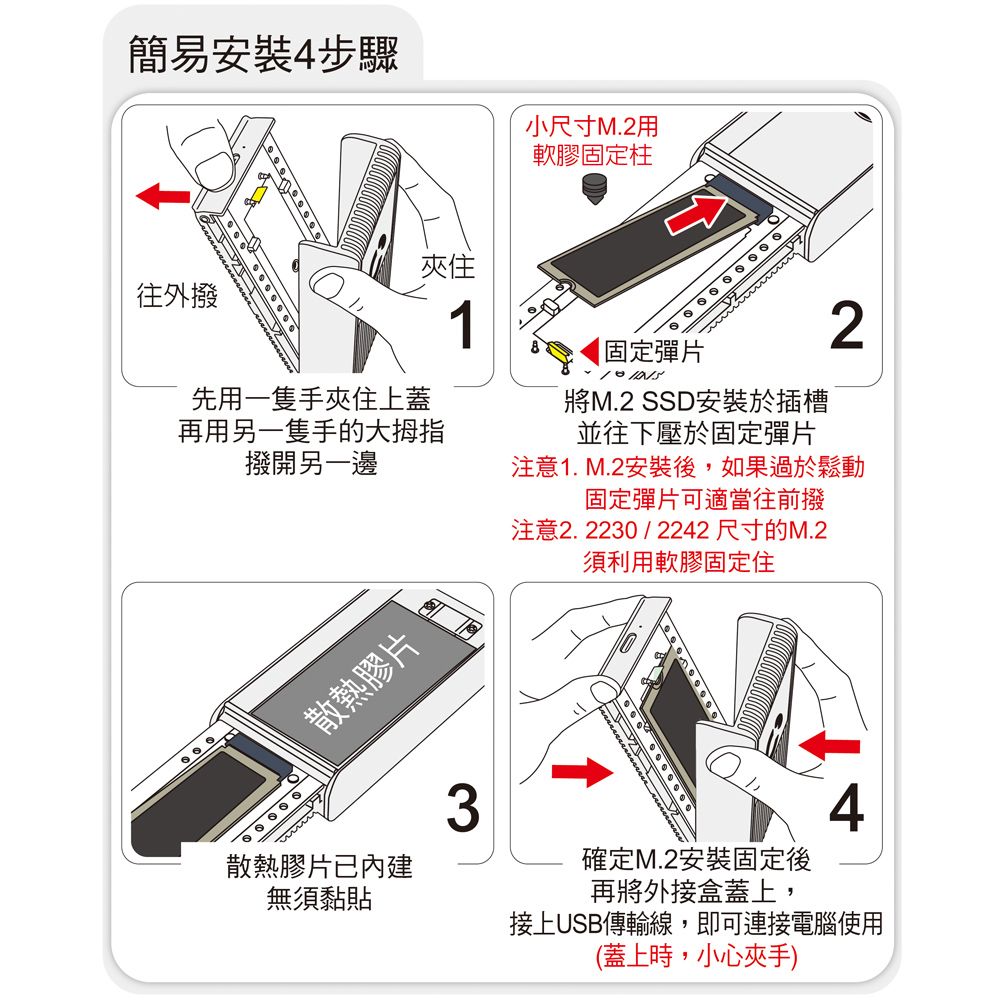 簡易安裝4步驟

往外撥

夾住

1

先用一隻手夾住上蓋
再用另一隻手的大拇指
撥開另一邊

小尺寸M.2用
軟膠固定柱

固定彈片

2

將M.2 SSD安裝於插槽
並往下壓於固定彈片
注意1. M.2安裝後，如果過於鬆動
固定彈片可適當往前撥
注意2. 2230 / 2242 尺寸的M.2
須利用軟膠固定住

散熱膠片

3

散熱膠片已內建
無須黏貼

4

確定M.2安裝固定後
再將外接盒蓋上，
接上USB傳輸線，即可連接電腦使用
(蓋上時，小心夾手)