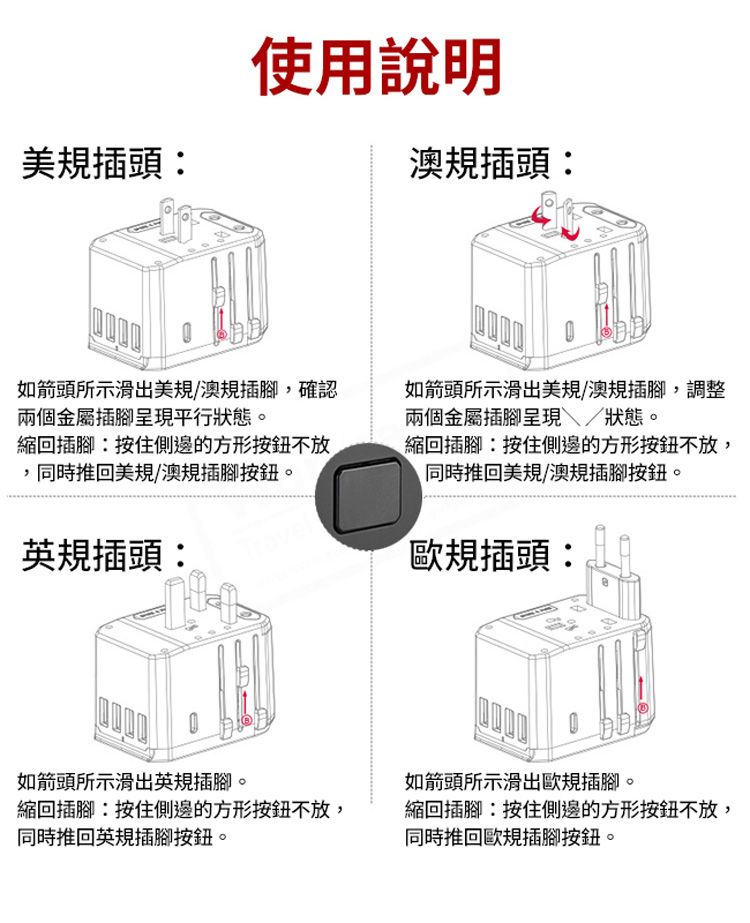 使用說明

美規插頭：

如箭頭所示滑出美規/澳規插腳，確認兩個金屬插腳呈現平行狀態。
縮回插腳：按住側邊的方形按鈕不放，同時推回美規/澳規插腳按鈕。

澳規插頭：

如箭頭所示滑出美規/澳規插腳，調整兩個金屬插腳呈現＼／狀態。
縮回插腳：按住側邊的方形按鈕不放，同時推回美規/澳規插腳按鈕。

英規插頭：

如箭頭所示滑出英規插腳。
縮回插腳：按住側邊的方形按鈕不放，同時推回英規插腳按鈕。

歐規插頭：

如箭頭所示滑出歐規插腳。
縮回插腳：按住側邊的方形按鈕不放，同時推回歐規插腳按鈕。