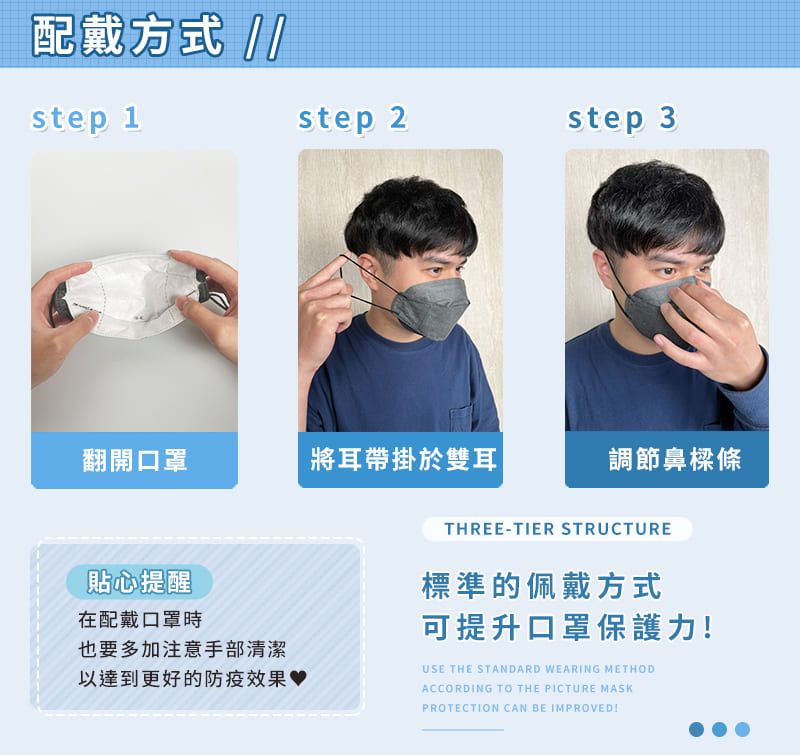 配戴方式 //

step 1

翻開口罩

step 2

將耳帶掛於雙耳

step 3

調節鼻樑條

貼心提醒

在配戴口罩時
也要多加注意手部清潔
以達到更好的防疫效果♥

THREE-TIER STRUCTURE

標準的佩戴方式
可提升口罩保護力!

USE THE STANDARD WEARING METHOD
ACCORDING TO THE PICTURE MASK
PROTECTION CAN BE IMPROVED!