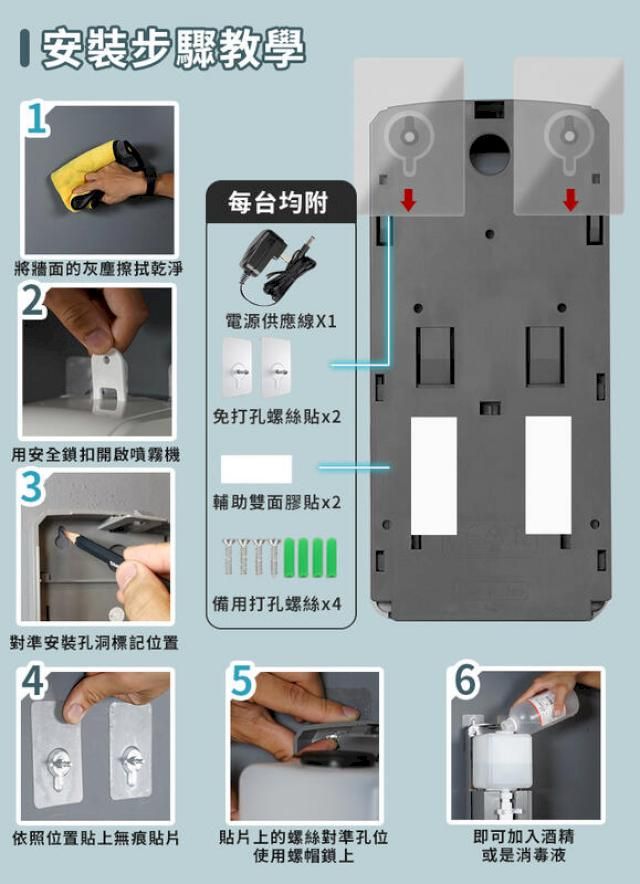 安裝步驟教學

1
將牆面的灰塵擦拭乾淨

2
用安全鎖扣開啟噴霧機

3
對準安裝孔洞標記位置

每台均附

電源供應線X1

免打孔螺絲貼x2

輔助雙面膠貼x2

備用打孔螺絲x4

4
依照位置貼上無痕貼片

5
貼片上的螺絲對準孔位
使用螺帽鎖上

6
即可加入酒精
或是消毒液