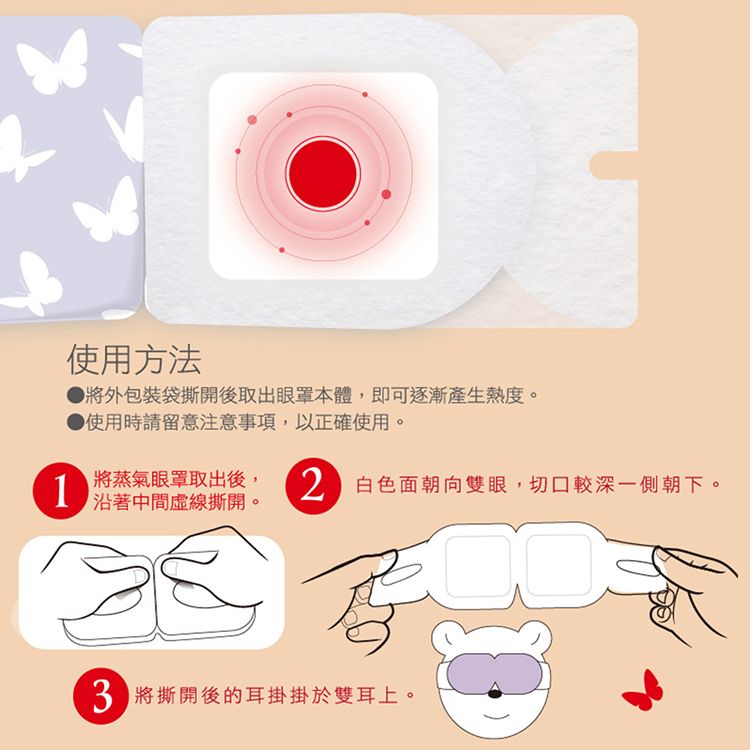 使用方法

●將外包裝袋撕開後取出眼罩本體，即可逐漸產生熱度。
●使用時請留意注意事項，以正確使用。

1 將蒸氣眼罩取出後，沿著中間虛線撕開。

2 白色面朝向雙眼，切口較深一側朝下。

3 將撕開後的耳掛掛於雙耳上。