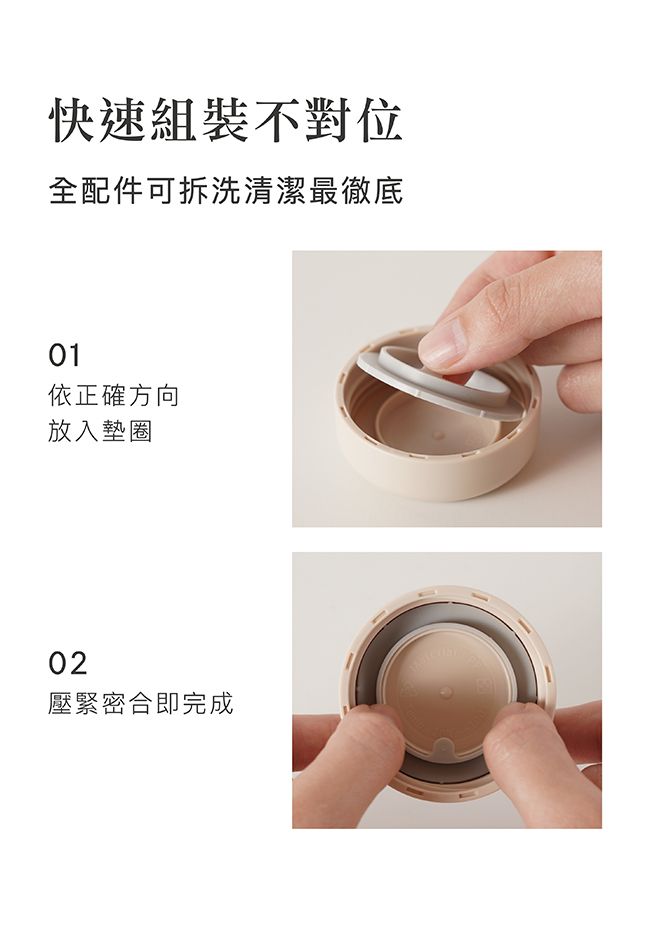 快速組裝不對位

全配件可拆洗清潔最徹底

01
依正確方向
放入墊圈

02
壓緊密合即完成