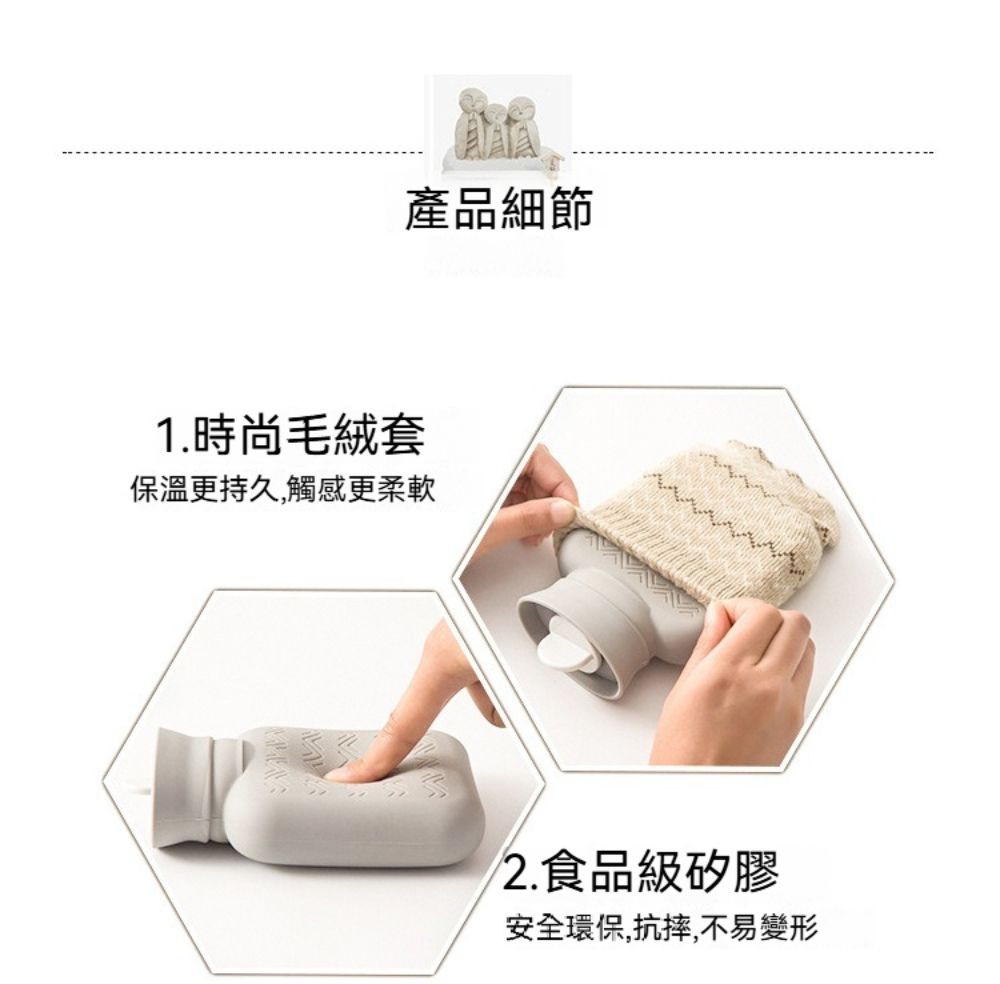 產品細節

1.時尚毛絨套
保溫更持久,觸感更柔軟

2.食品級矽膠
安全環保,抗摔,不易變形