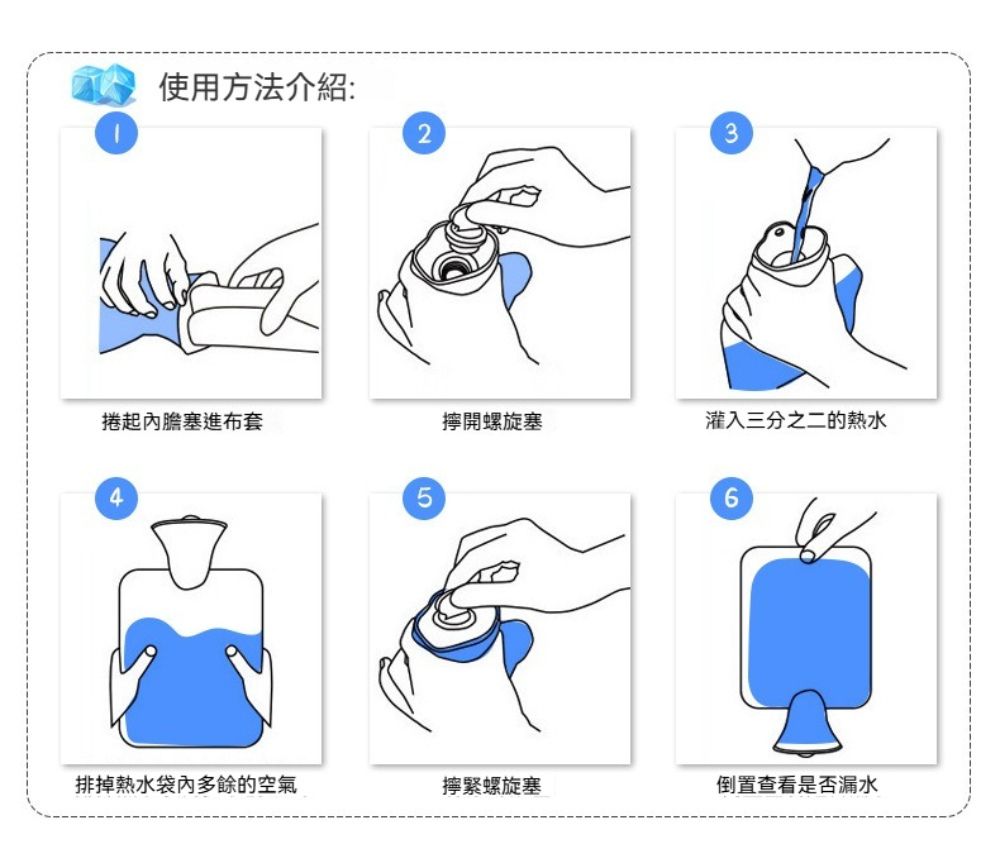 使用方法介紹:

1
捲起內膽塞進布套

2
擰開螺旋塞

3
灌入三分之二的熱水

4
排掉熱水袋內多餘的空氣

5
擰緊螺旋塞

6
倒置查看是否漏水