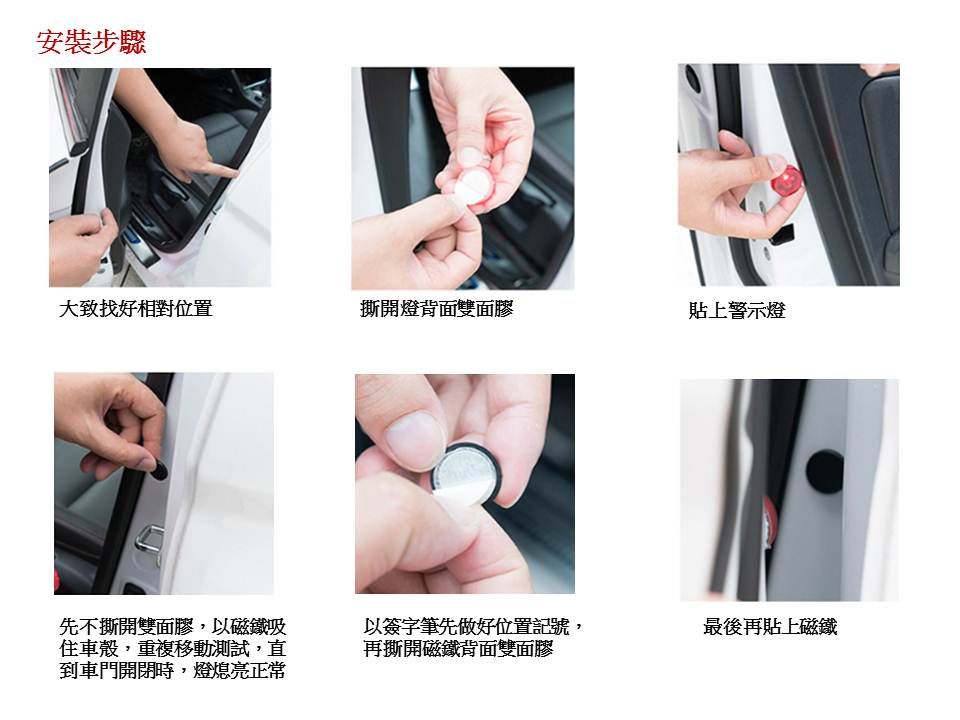 安裝步驟

大致找好相對位置

撕開燈背面雙面膠

貼上警示燈

先不撕開雙面膠，以磁鐵吸住車殼，重複移動測試，直到車門開閉時，燈熄亮正常

以簽字筆先做好位置記號，再撕開磁鐵背面雙面膠

最後再貼上磁鐵