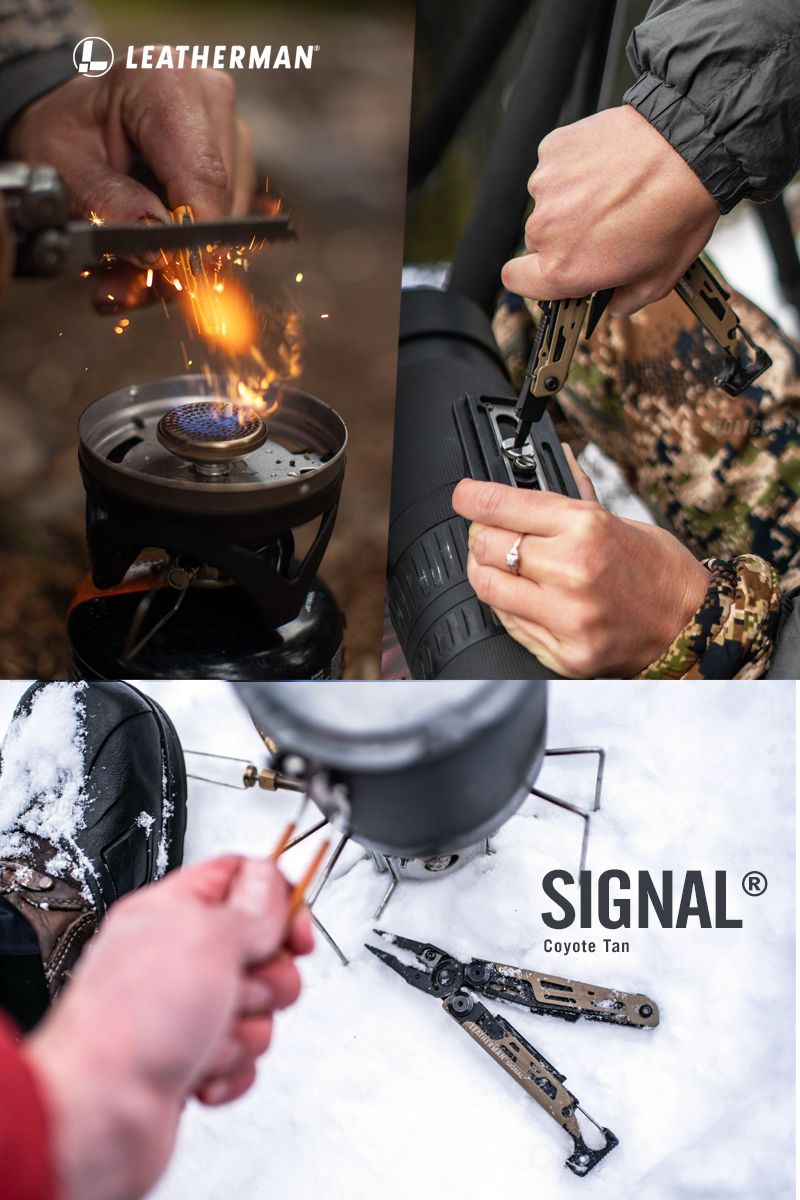 LEATHERMAN®

SIGNAL®
Coyote Tan

LEATHERMAN