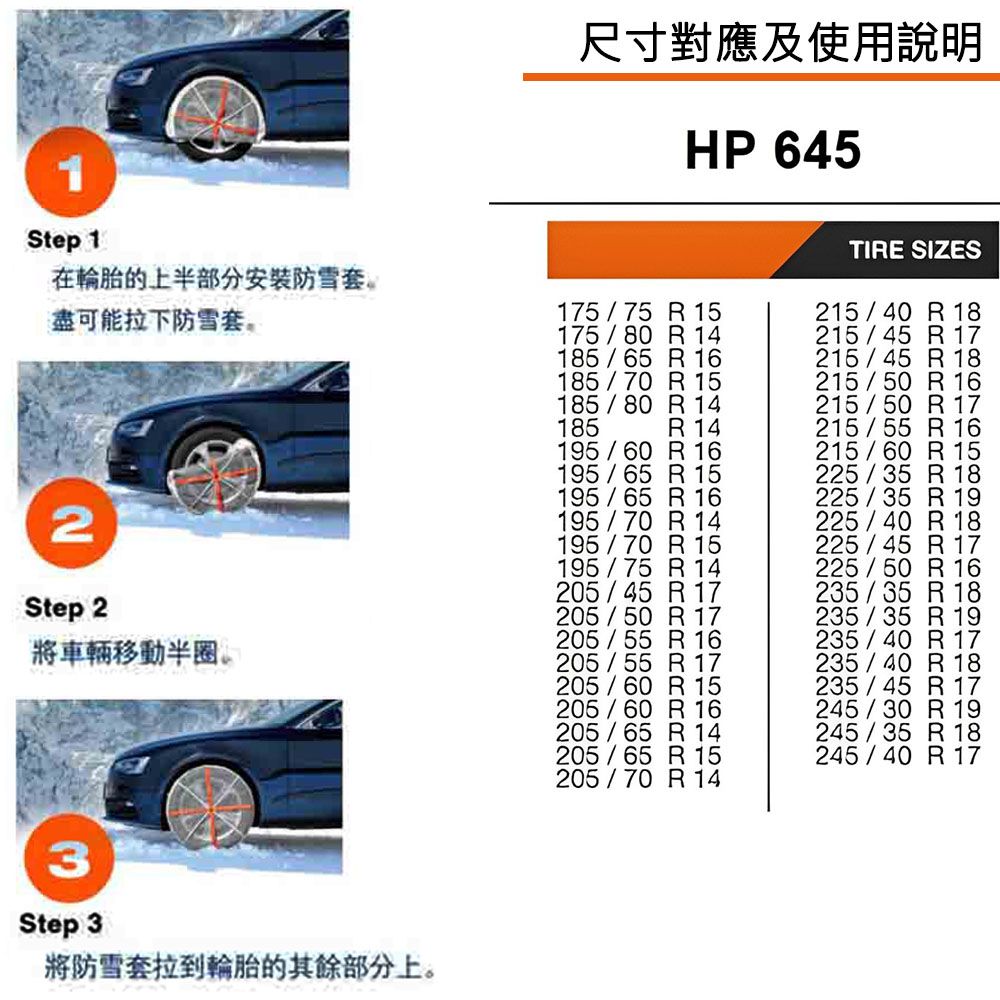 1

Step 1
在輪胎的上半部分安裝防雪套。
盡可能拉下防雪套。

2

Step 2
將車輛移動半圈。

3

Step 3
將防雪套拉到輪胎的其餘部分上。

尺寸對應及使用說明

HP 645

TIRE SIZES

175 / 75 R 15
175 / 80 R 14
185 / 65 R 16
185 / 70 R 15
185 / 80 R 14
185 R 14
195 / 60 R 16
195 / 65 R 15
195 / 65 R 16
195 / 70 R 14
195 / 70 R 15
195 / 75 R 14
205 / 45 R 17
205 / 50 R 17
205 / 55 R 16
205 / 55 R 17
205 / 60 R 15
205 / 60 R 16
205 / 65 R 14
205 / 65 R 15
205 / 70 R 14

215 / 40 R 18
215 / 45 R 17
215 / 45 R 18
215 / 50 R 16
215 / 50 R 17
215 / 55 R 16
215 / 60 R 15
225 / 35 R 18
225 / 35 R 19
225 / 40 R 18
225 / 45 R 17
225 / 50 R 16
235 / 35 R 18
235 / 35 R 19
235 / 40 R 17
235 / 40 R 18
235 / 45 R 17
245 / 30 R 19
245 / 35 R 18
245 / 40 R 17