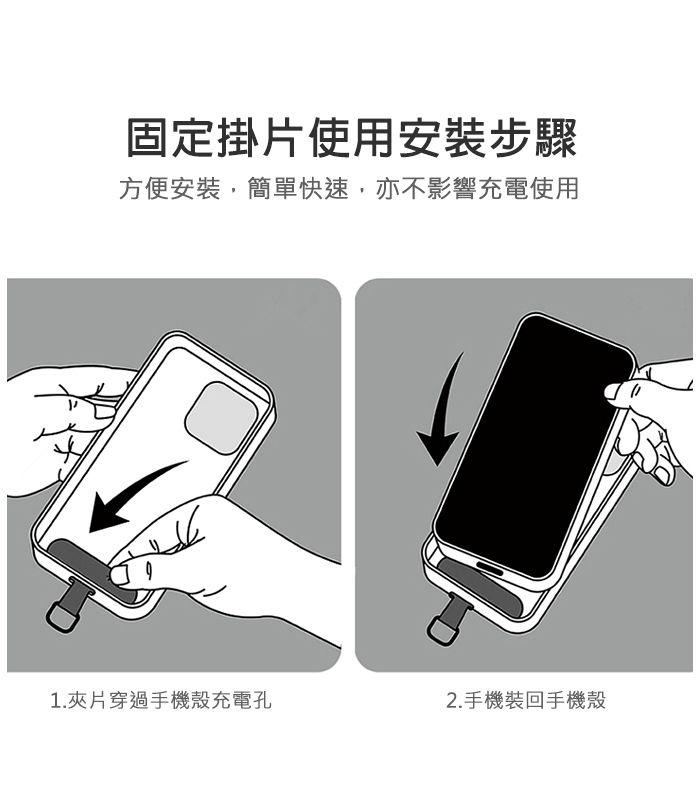 固定掛片使用安裝步驟

方便安裝，簡單快速，亦不影響充電使用

1.夾片穿過手機殼充電孔

2.手機裝回手機殼