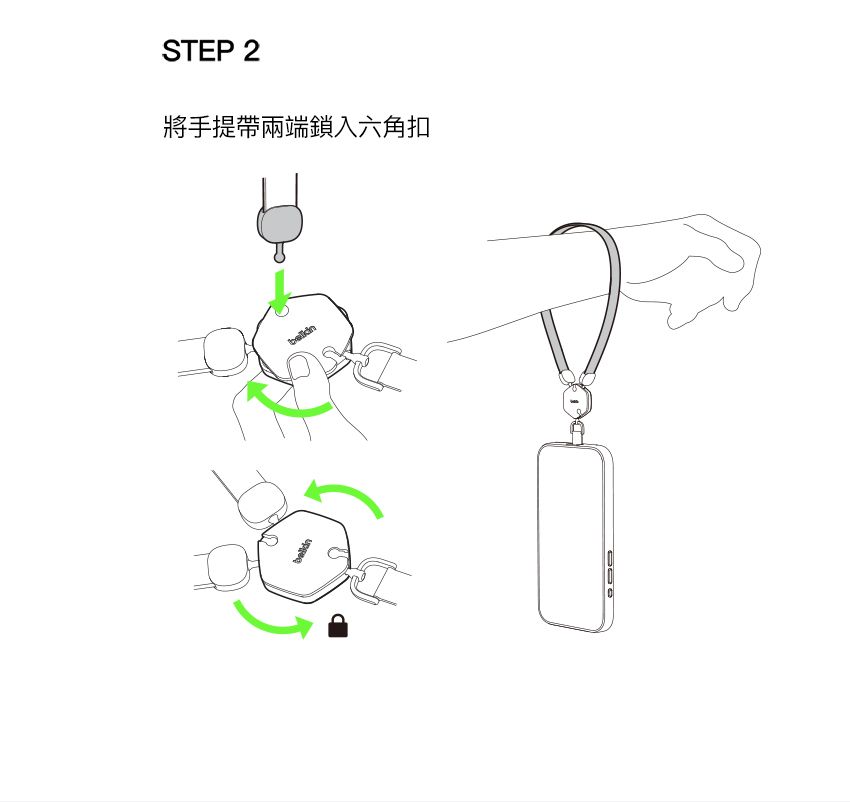 STEP 2

將手提帶兩端鎖入六角扣

belkin

belkin