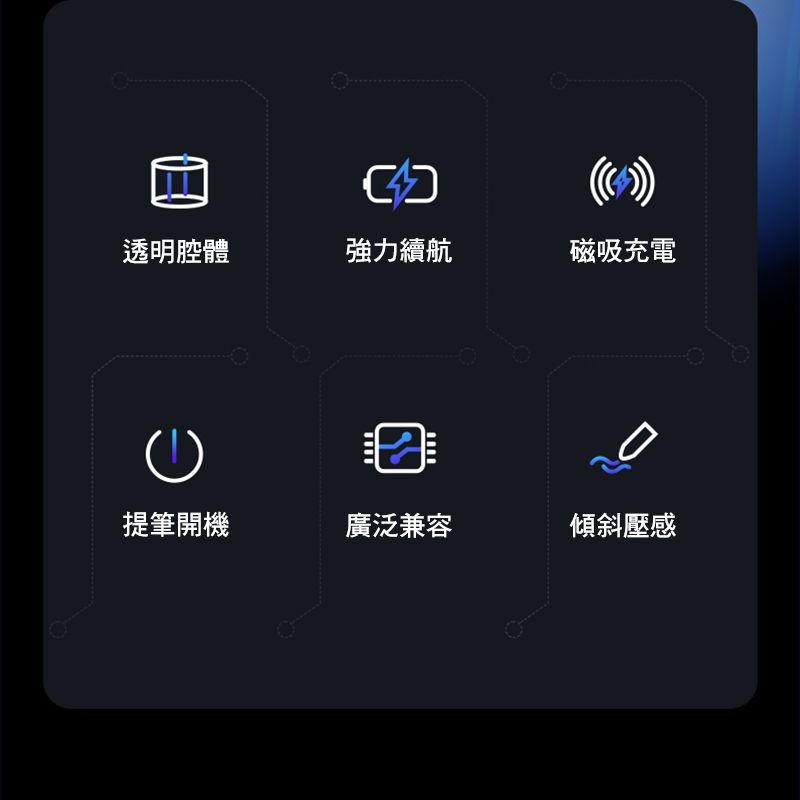 透明腔體

強力續航

磁吸充電

提筆開機

廣泛兼容

傾斜壓感