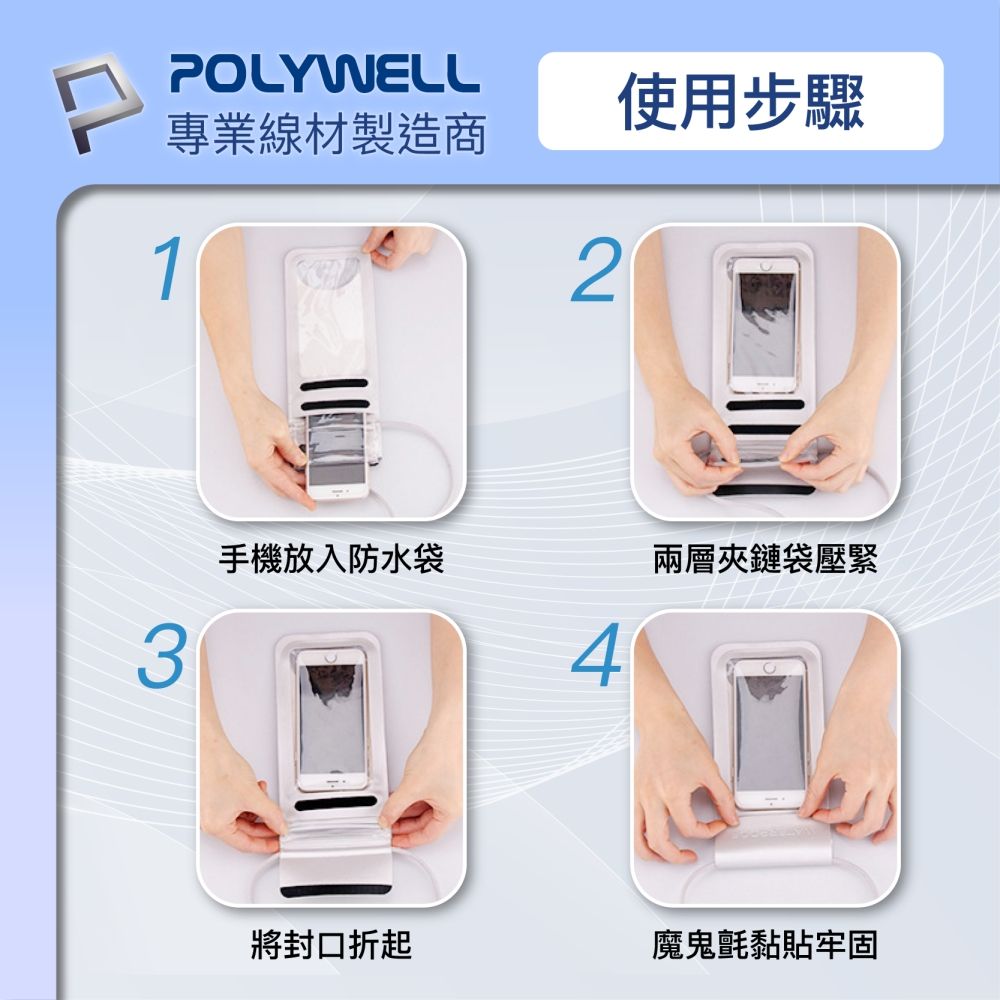 POLYWELL
專業線材製造商

使用步驟

1
手機放入防水袋

2
兩層夾鏈袋壓緊

3
將封口折起

4
魔鬼氈黏貼牢固