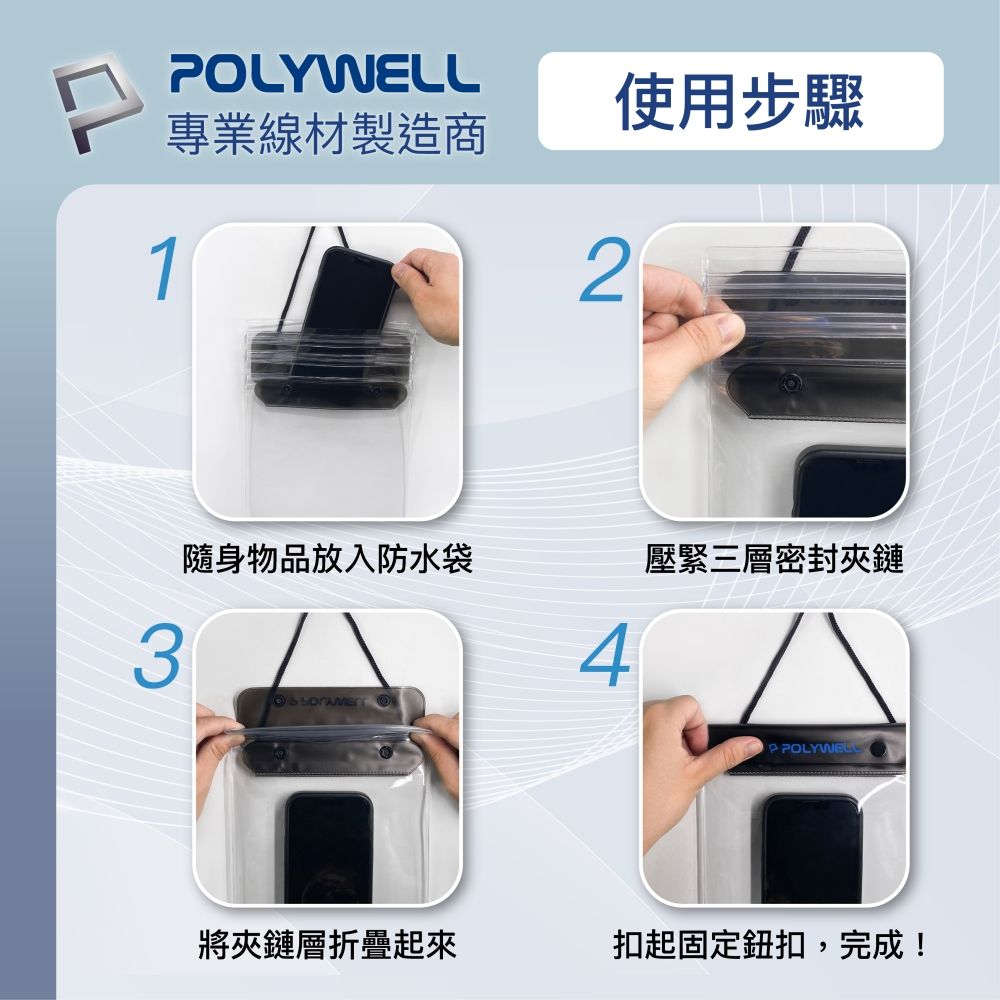 POLYWELL
專業線材製造商

使用步驟

1

隨身物品放入防水袋

2

壓緊三層密封夾鏈

3

將夾鏈層折疊起來

4

POLYWELL

扣起固定鈕扣，完成！