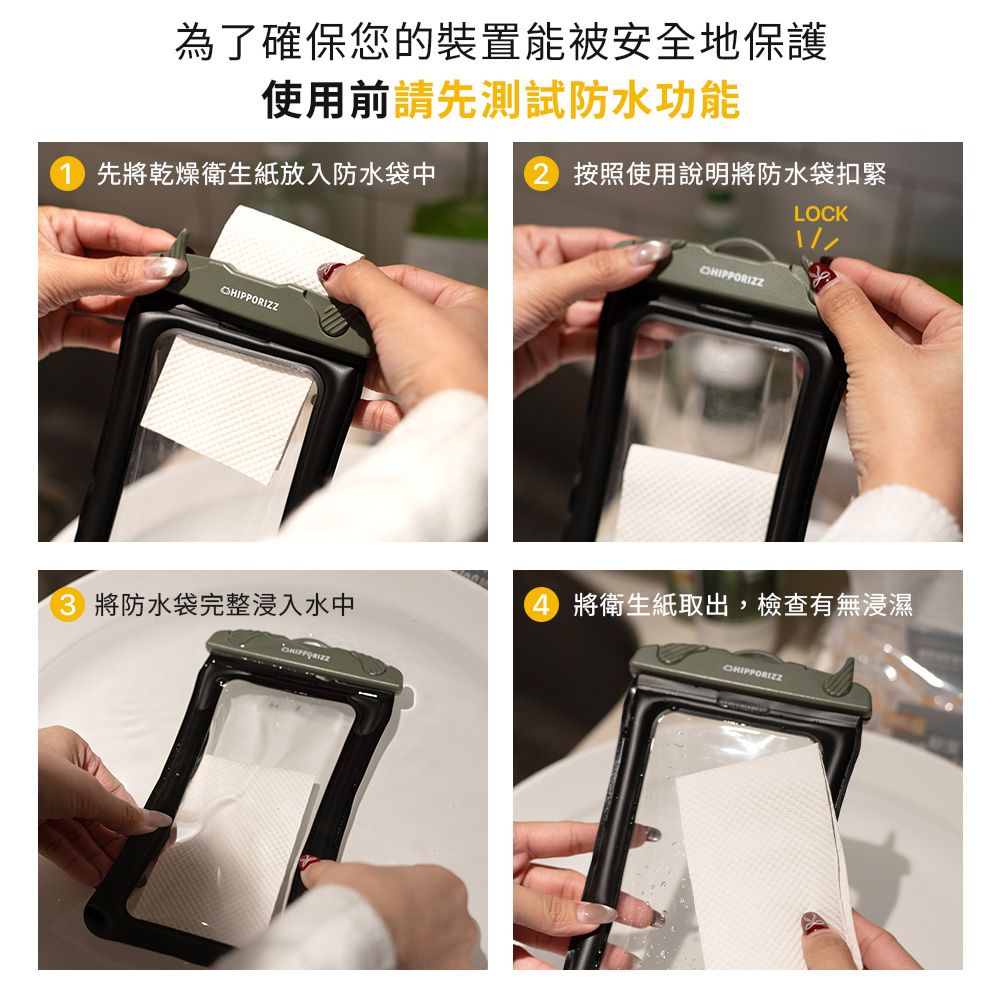 為了確保您的裝置能被安全地保護
使用前請先測試防水功能

1 先將乾燥衛生紙放入防水袋中

HIPPORIZZ

2 按照使用說明將防水袋扣緊

LOCK

HIPPORIZZ

3 將防水袋完整浸入水中

HIPPORIZZ

4 將衛生紙取出，檢查有無浸濕

HIPPORIZZ