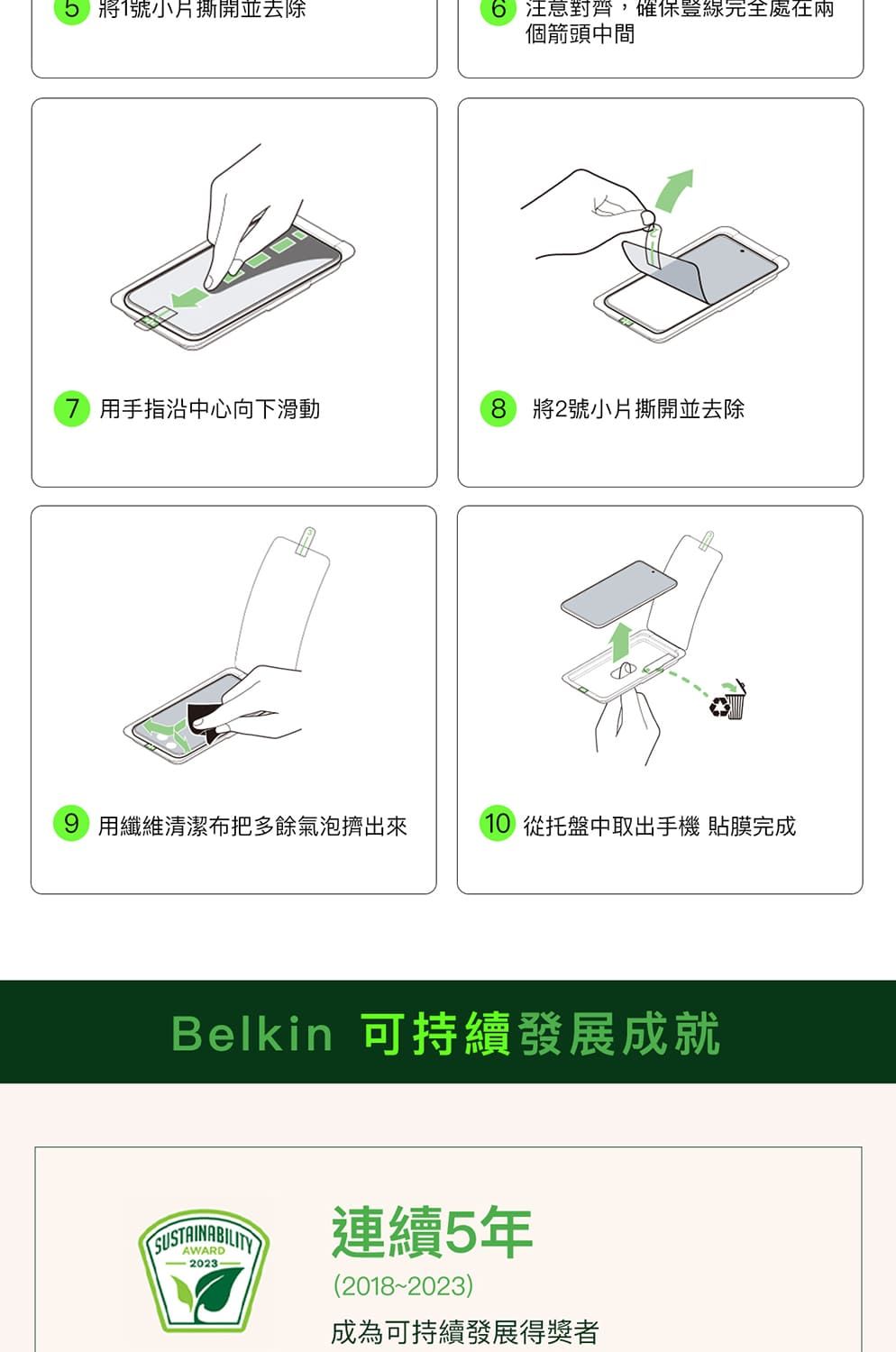 5 將1號小片撕開並去除

6 注意對齊，確保豎線完全處在兩個箭頭中間

7 用手指沿中心向下滑動

8 將2號小片撕開並去除

9 用纖維清潔布把多餘氣泡擠出來

10 從托盤中取出手機 貼膜完成

Belkin 可持續發展成就

SUSTAINABILITY AWARD 2023

連續5年

(2018~2023)

成為可持續發展得獎者