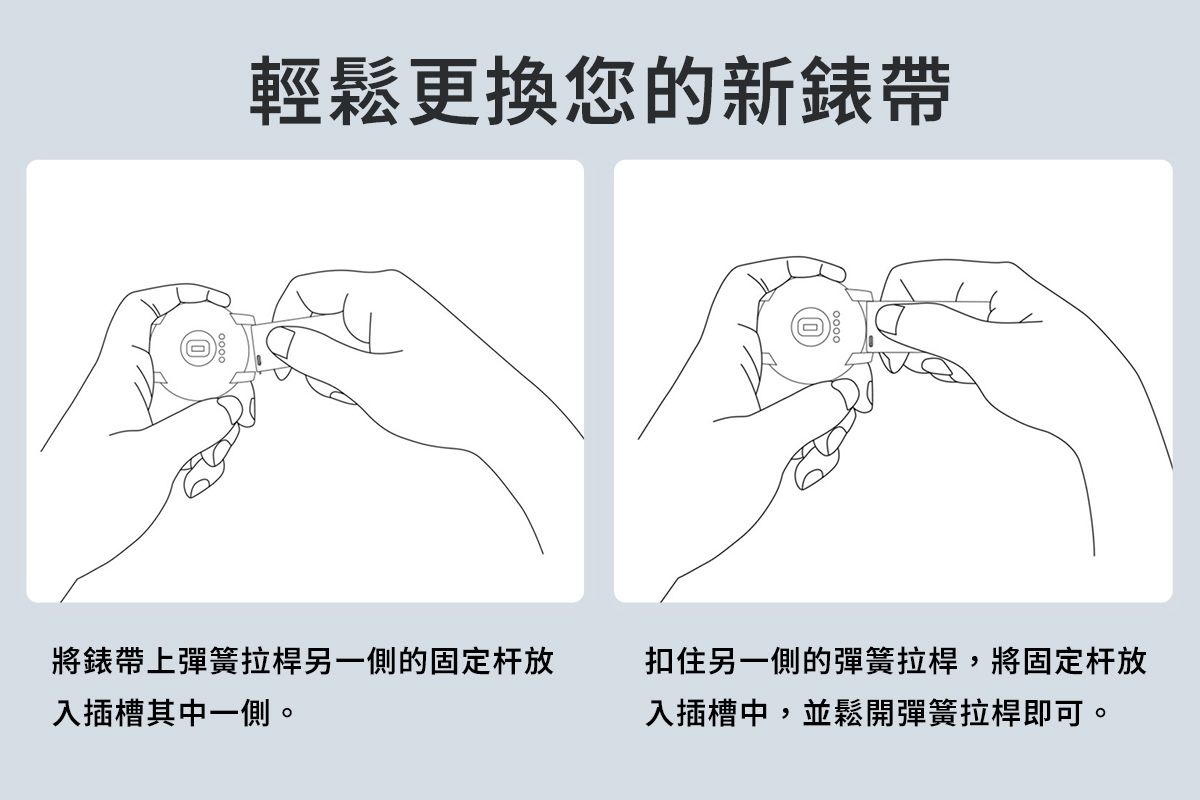 輕鬆更換您的新錶帶

將錶帶上彈簧拉桿另一側的固定杆放入插槽其中一側。

扣住另一側的彈簧拉桿，將固定杆放入插槽中，並鬆開彈簧拉桿即可。