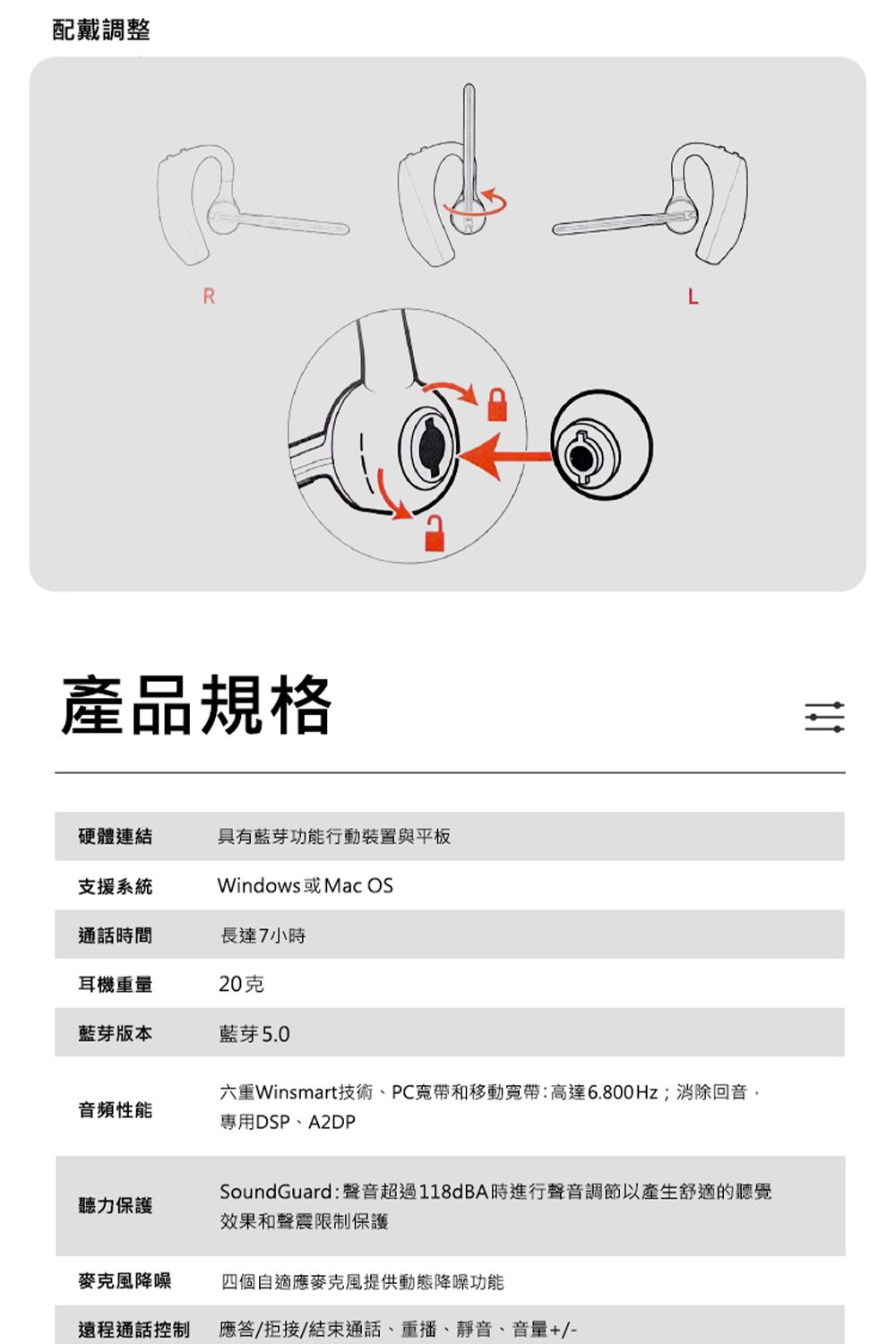 配戴調整

R

L

產品規格

| 硬體連結 | 具有藍芽功能行動裝置與平板 |
|---|---|
| 支援系統 | Windows或Mac OS |
| 通話時間 | 長達7小時 |
| 耳機重量 | 20克 |
| 藍芽版本 | 藍芽5.0 |
| 音頻性能 | 六重Winsmart技術、PC寬帶和移動寬帶:高達6.800Hz;消除回音,專用DSP、A2DP |
| 聽力保護 | SoundGuard:聲音超過118dBA時進行聲音調節以產生舒適的聽覺效果和聲震限制保護 |
| 麥克風降噪 | 四個自適應麥克風提供動態降噪功能 |
| 遠程通話控制 | 應答/拒接/結束通話、重播、靜音、音量+/- |