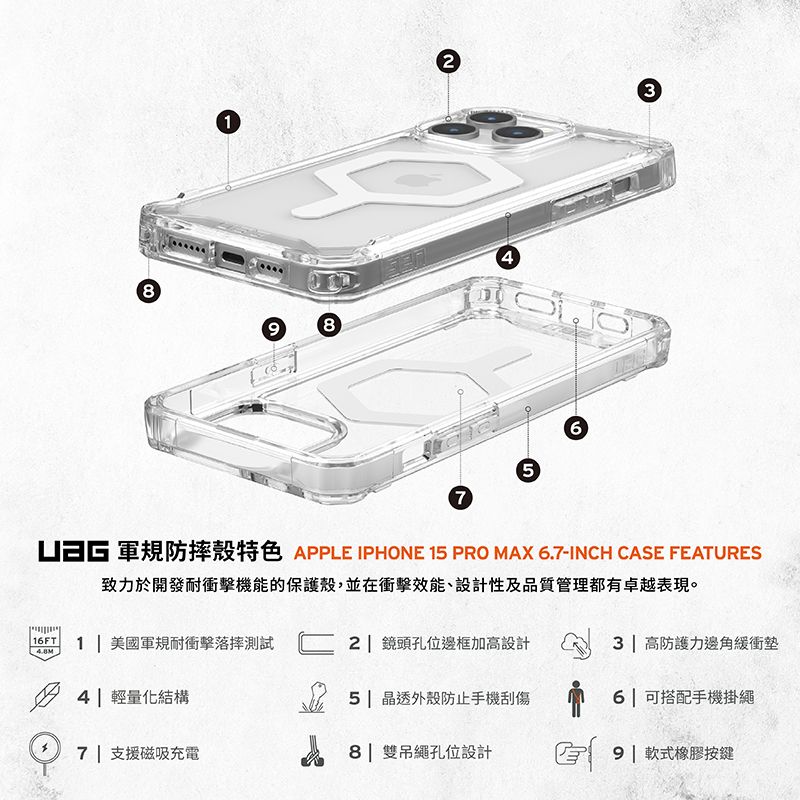 2
3
1
4
8
9
8
6
5
7

UAG 軍規防摔殼特色 APPLE IPHONE 15 PRO MAX 6.7-INCH CASE FEATURES

致力於開發耐衝擊機能的保護殼，並在衝擊效能、設計性及品質管理都有卓越表現。

16FT
4.8M
1 | 美國軍規耐衝擊落摔測試

2 | 鏡頭孔位邊框加高設計

3 | 高防護力邊角緩衝墊

4 | 輕量化結構

5 | 晶透外殼防止手機刮傷

6 | 可搭配手機掛繩

7 | 支援磁吸充電

8 | 雙吊繩孔位設計

9 | 軟式橡膠按鍵