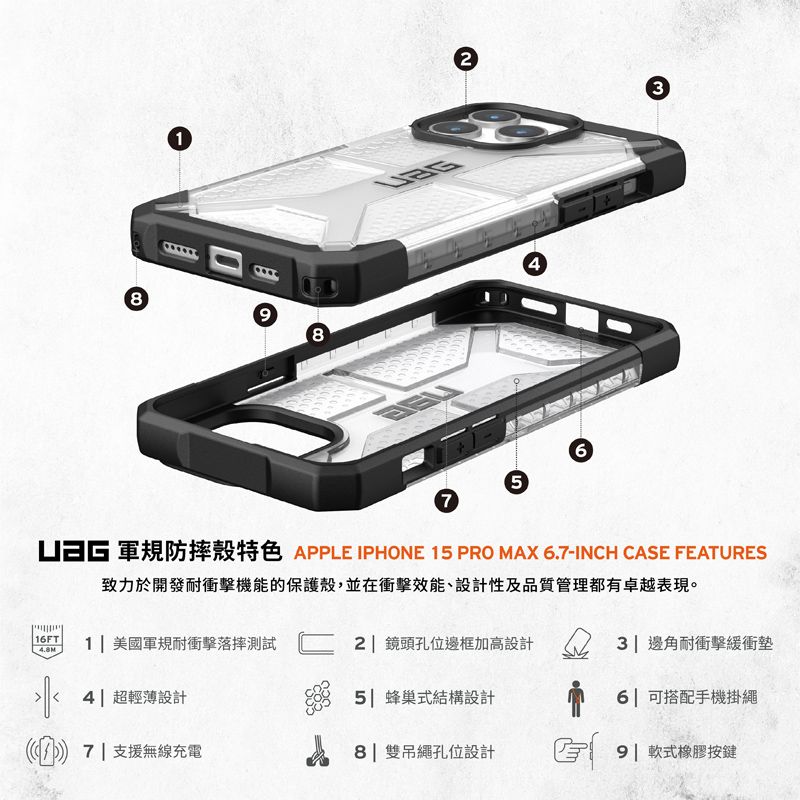 2
3
1
UAG
4
8
9
8
UAG
6
5
7

UAG 軍規防摔殼特色 APPLE IPHONE 15 PRO MAX 6.7-INCH CASE FEATURES

致力於開發耐衝擊機能的保護殼，並在衝擊效能、設計性及品質管理都有卓越表現。

16FT 4.8M

1 | 美國軍規耐衝擊落摔測試

2 | 鏡頭孔位邊框加高設計

3 | 邊角耐衝擊緩衝墊

4 | 超輕薄設計

5 | 蜂巢式結構設計

6 | 可搭配手機掛繩

7 | 支援無線充電

8 | 雙吊繩孔位設計

9 | 軟式橡膠按鍵