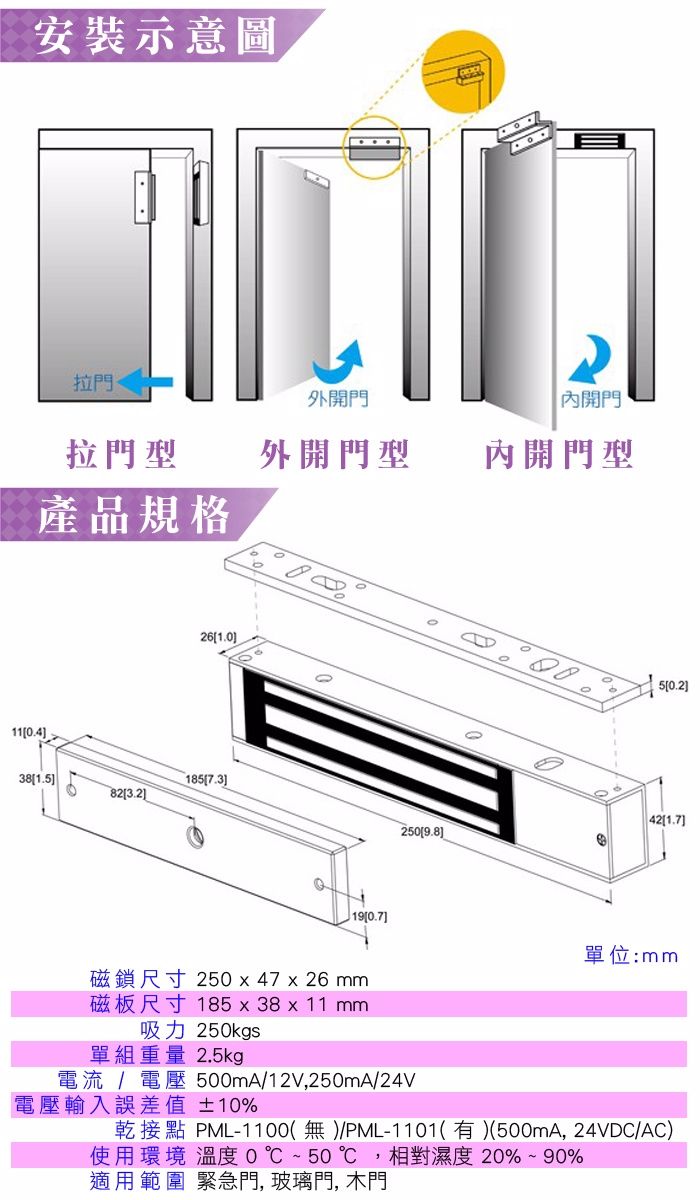 安裝示意圖

拉門

外開門

內開門

拉門型　外開門型　內開門型

產品規格

26[1.0]

5[0.2]

11[0.4]

38[1.5]

185[7.3]

82[3.2]

250[9.8]

42[1.7]

19[0.7]

單位:mm

| | |
|---|---|
| 磁鎖尺寸 | 250 x 47 x 26 mm |
| 磁板尺寸 | 185 x 38 x 11 mm |
| 吸力 | 250kgs |
| 單組重量 | 2.5kg |
| 電流 / 電壓 | 500mA/12V,250mA/24V |
| 電壓輸入誤差值 | ±10% |
| 乾接點 | PML-1100( 無 )/PML-1101( 有 )(500mA, 24VDC/AC) |
| 使用環境 | 溫度 0 ℃ ~ 50 ℃ ，相對濕度 20% ~ 90% |
| 適用範圍 | 緊急門, 玻璃門, 木門 |