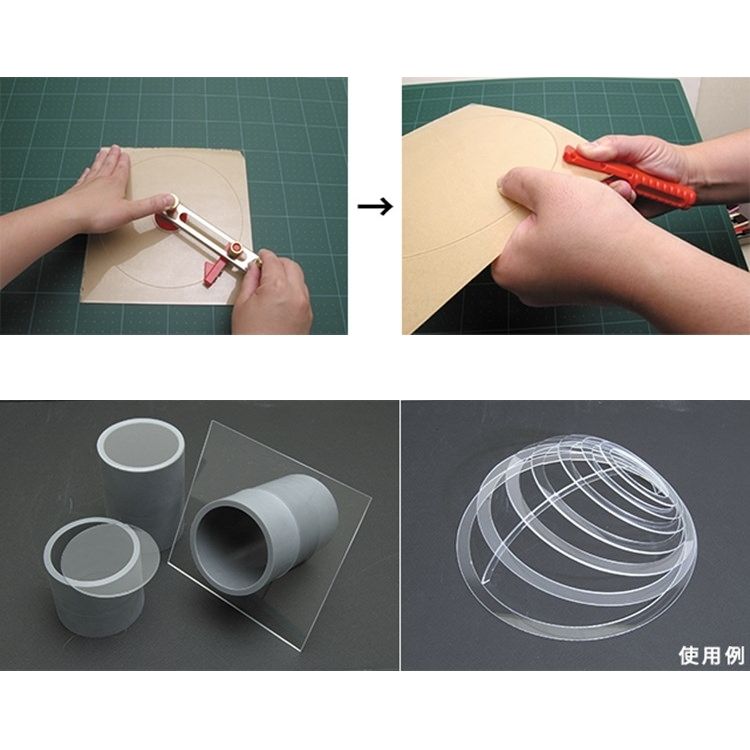 →

使用例