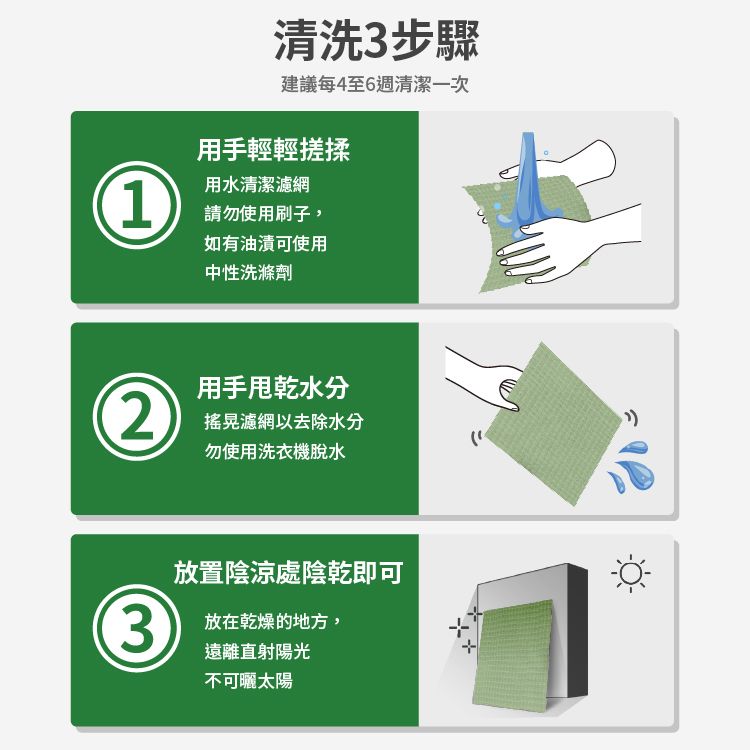 清洗3步驟

建議每4至6週清潔一次

1

用手輕輕搓揉

用水清潔濾網
請勿使用刷子，
如有油漬可使用
中性洗滌劑

2

用手甩乾水分

搖晃濾網以去除水分
勿使用洗衣機脫水

3

放置陰涼處陰乾即可

放在乾燥的地方，
遠離直射陽光
不可曬太陽