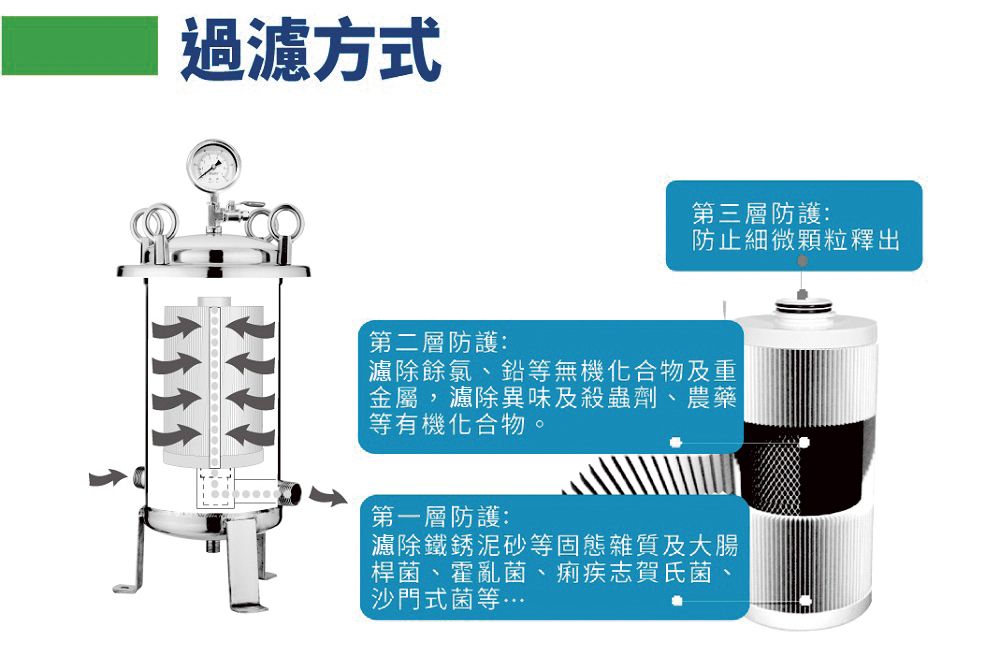 過濾方式

第三層防護:
防止細微顆粒釋出

第二層防護:
濾除餘氯、鉛等無機化合物及重金屬，濾除異味及殺蟲劑、農藥等有機化合物。

第一層防護:
濾除鐵銹泥砂等固態雜質及大腸桿菌、霍亂菌、痢疾志賀氏菌、沙門式菌等…