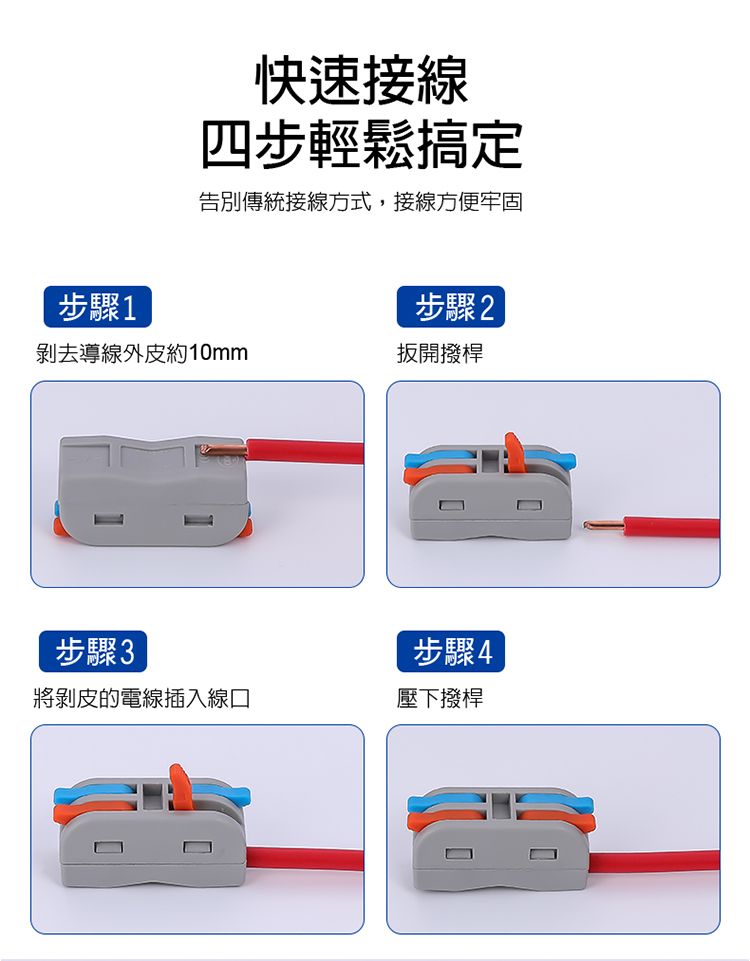 快速接線
四步輕鬆搞定

告別傳統接線方式，接線方便牢固

步驟1
剝去導線外皮約10mm

步驟2
扳開撥桿

步驟3
將剝皮的電線插入線口

步驟4
壓下撥桿